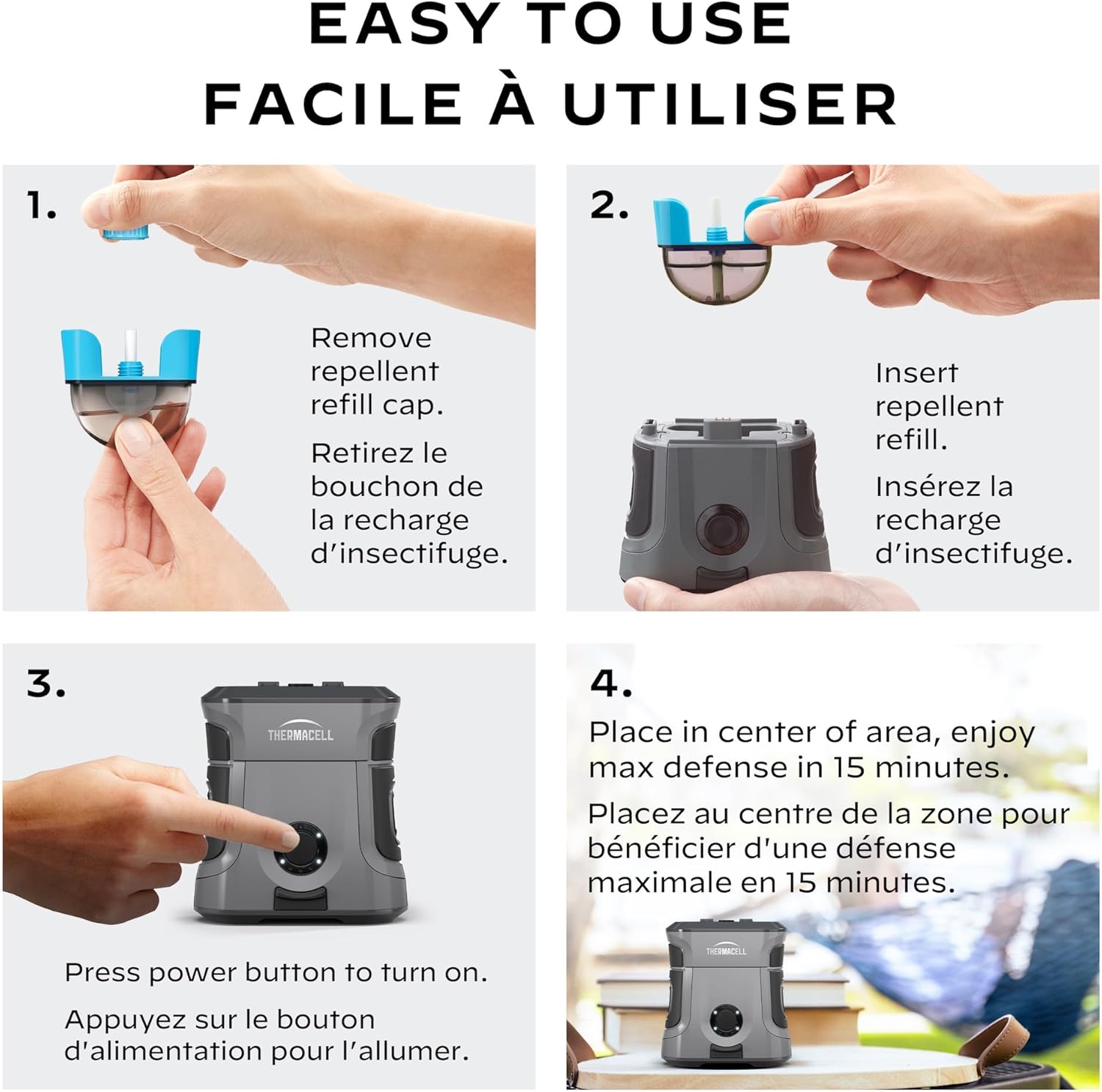 EASY TO USE
FACILE À UTILISER

1.

Remove repellent refill cap.

Retirez le bouchon de la recharge d'insectifuge.

2.

Insert repellent refill.

Insérez la recharge d'insectifuge.

3.

THERMACELL

Press power button to turn on.

Appuyez sur le bouton d'alimentation pour l'allumer.

4.

Place in center of area, enjoy max defense in 15 minutes.

Placez au centre de la zone pour bénéficier d'une défense maximale en 15 minutes.

THERMACELL