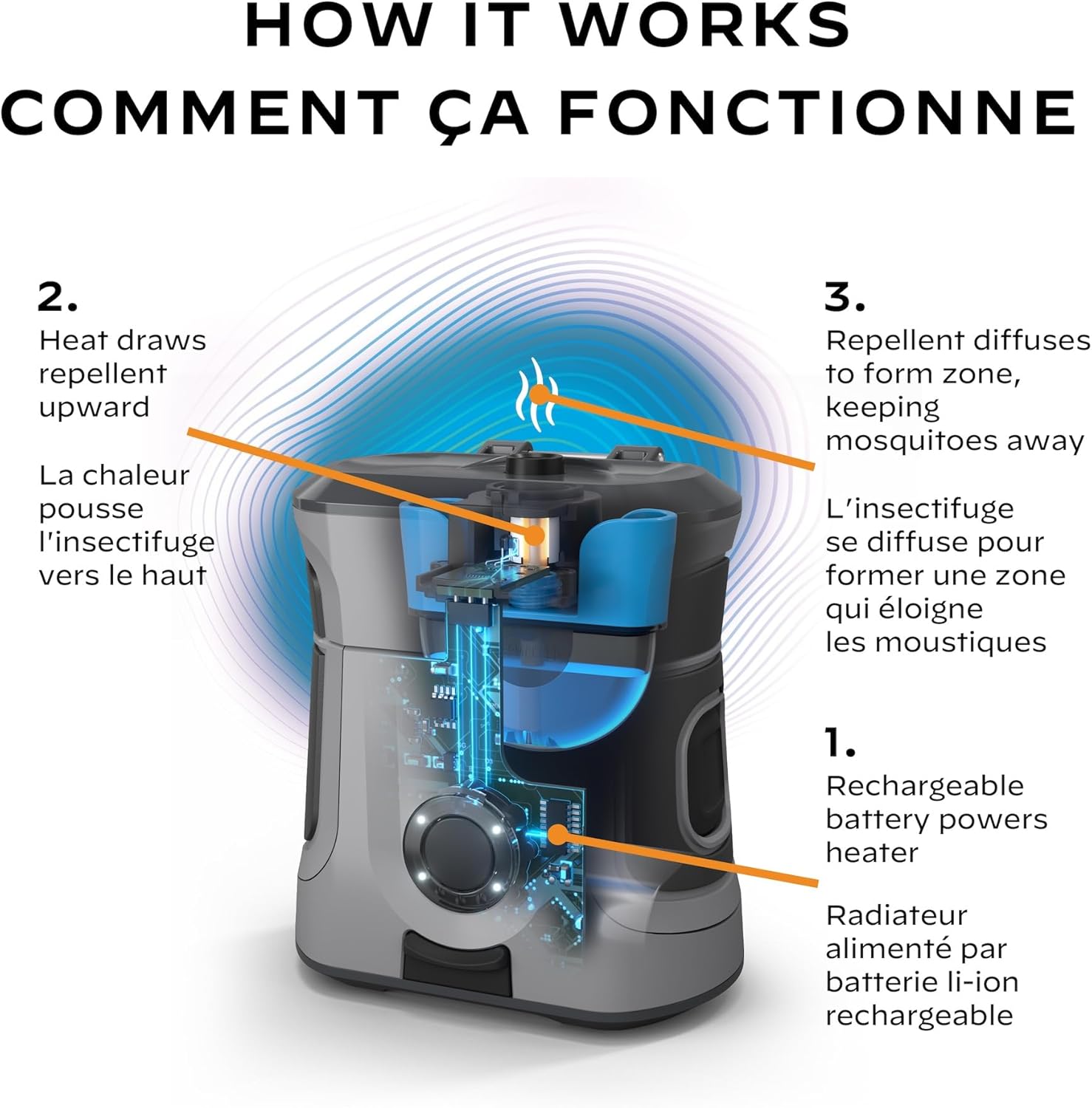 HOW IT WORKS
COMMENT ÇA FONCTIONNE

2.
Heat draws repellent upward

La chaleur pousse l'insectifuge vers le haut

3.
Repellent diffuses to form zone, keeping mosquitoes away

L'insectifuge se diffuse pour former une zone qui éloigne les moustiques

1.
Rechargeable battery powers heater

Radiateur alimenté par batterie li-ion rechargeable