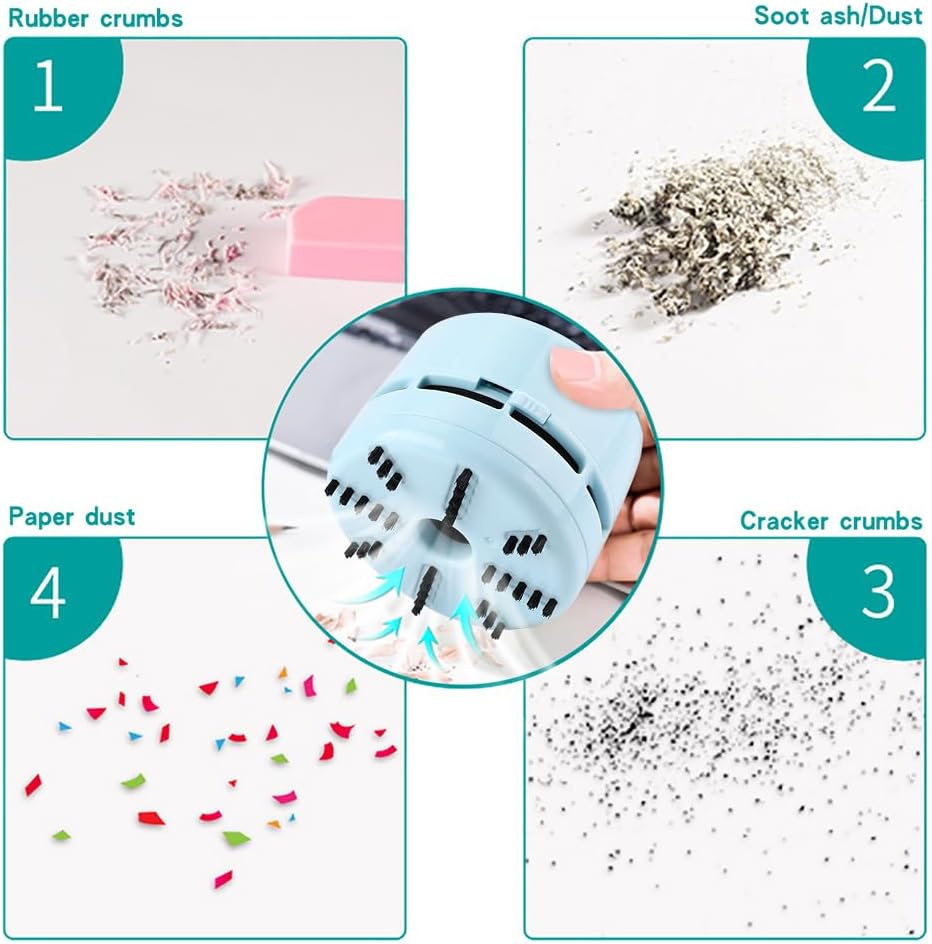 Rubber crumbs

1

Soot ash/Dust

2

Paper dust

4

Cracker crumbs

3