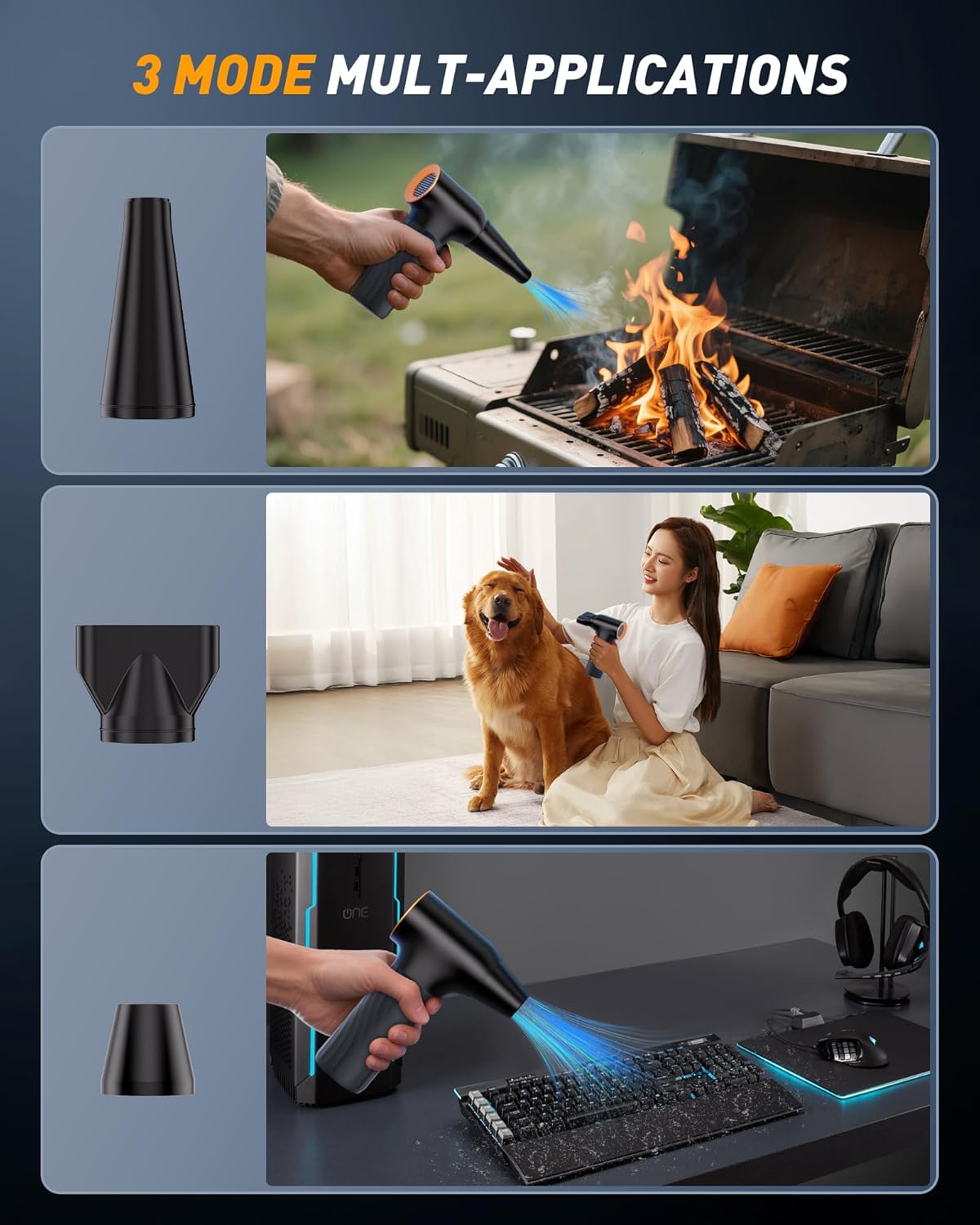 3 MODE MULT-APPLICATIONS

ONE