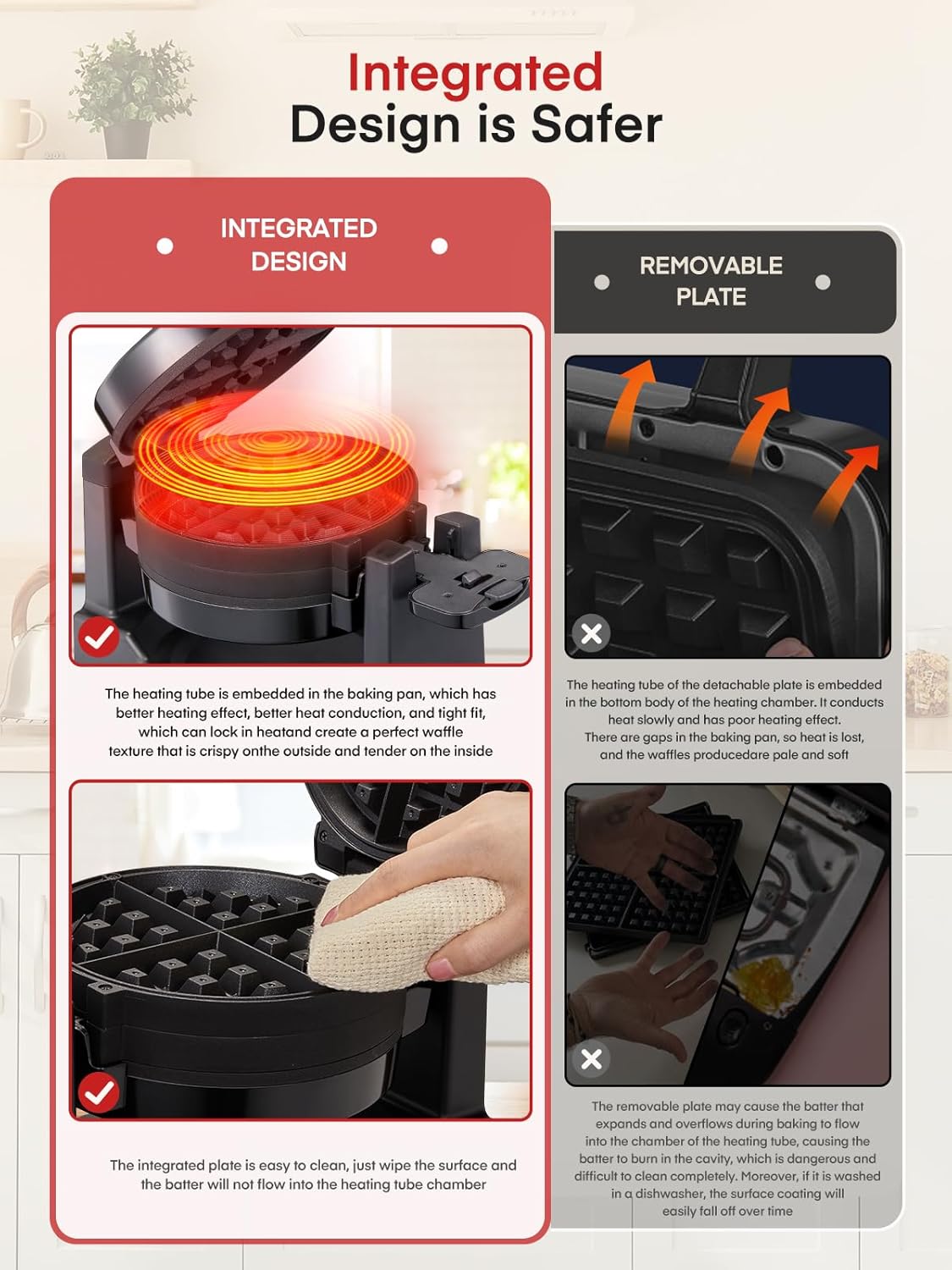 Integrated
Design is Safer

INTEGRATED DESIGN

The heating tube is embedded in the baking pan, which has better heating effect, better heat conduction, and tight fit, which can lock in heatand create a perfect waffle texture that is crispy onthe outside and tender on the inside

The integrated plate is easy to clean, just wipe the surface and the batter will not flow into the heating tube chamber

REMOVABLE PLATE

The heating tube of the detachable plate is embedded in the bottom body of the heating chamber. It conducts heat slowly and has poor heating effect.
There are gaps in the baking pan, so heat is lost, and the waffles producedare pale and soft

The removable plate may cause the batter that expands and overflows during baking to flow into the chamber of the heating tube, causing the batter to burn in the cavity, which is dangerous and difficult to clean completely. Moreover, if it is washed in a dishwasher, the surface coating will easily fall off over time