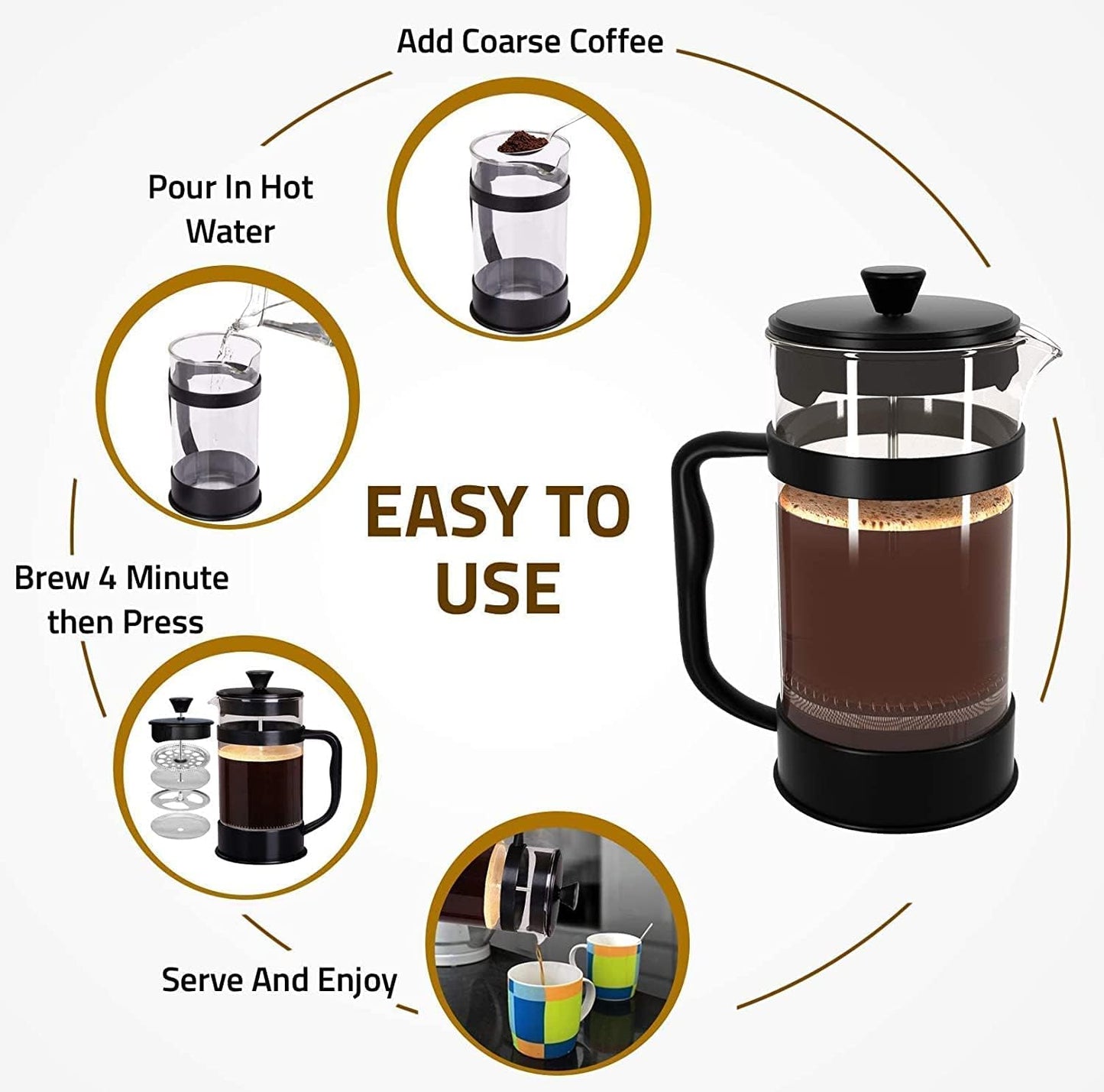 Add Coarse Coffee

Pour In Hot Water

EASY TO USE

Brew 4 Minute then Press

Serve And Enjoy