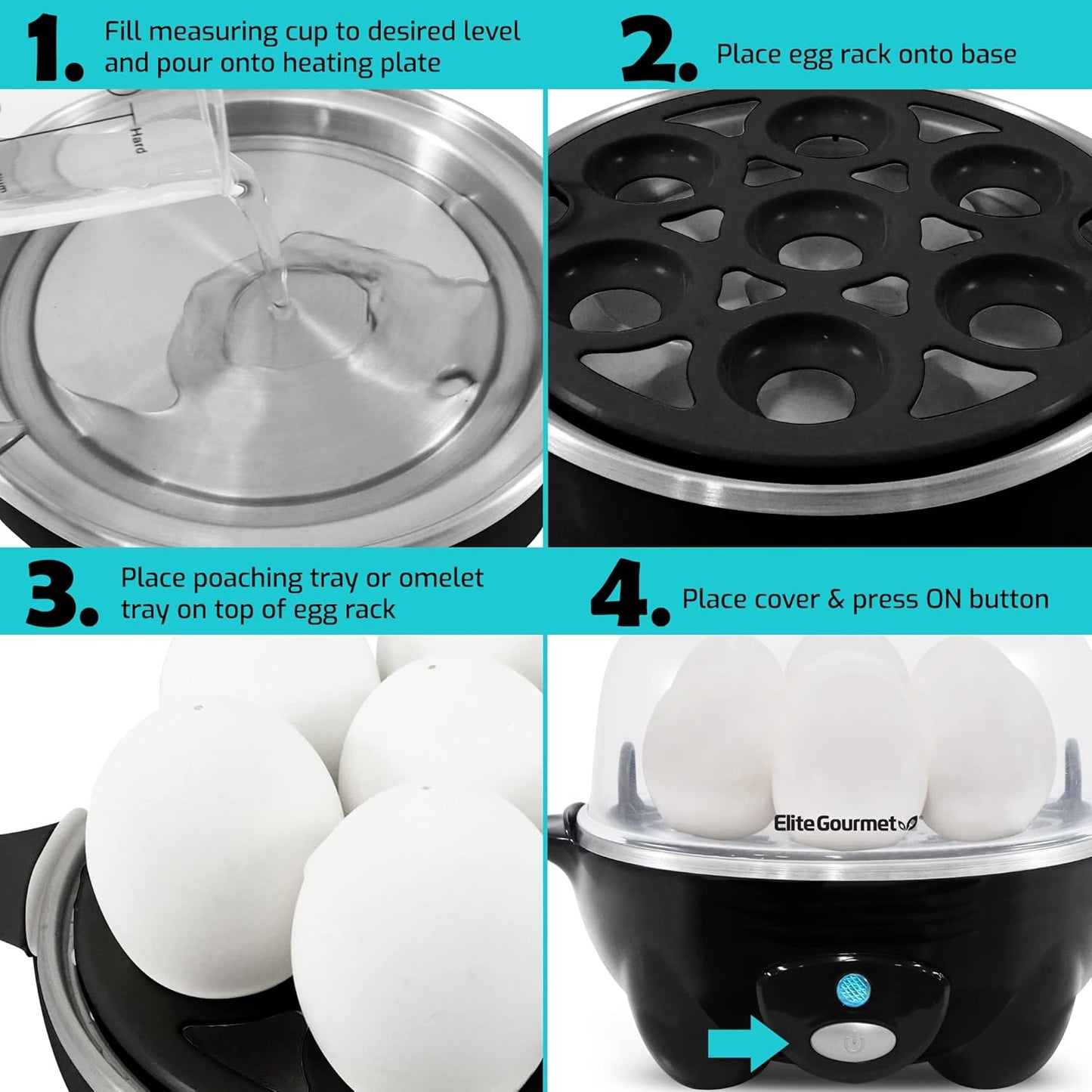 1. Fill measuring cup to desired level and pour onto heating plate

Hard

2. Place egg rack onto base

3. Place poaching tray or omelet tray on top of egg rack

4. Place cover & press ON button

Elite Gourmet