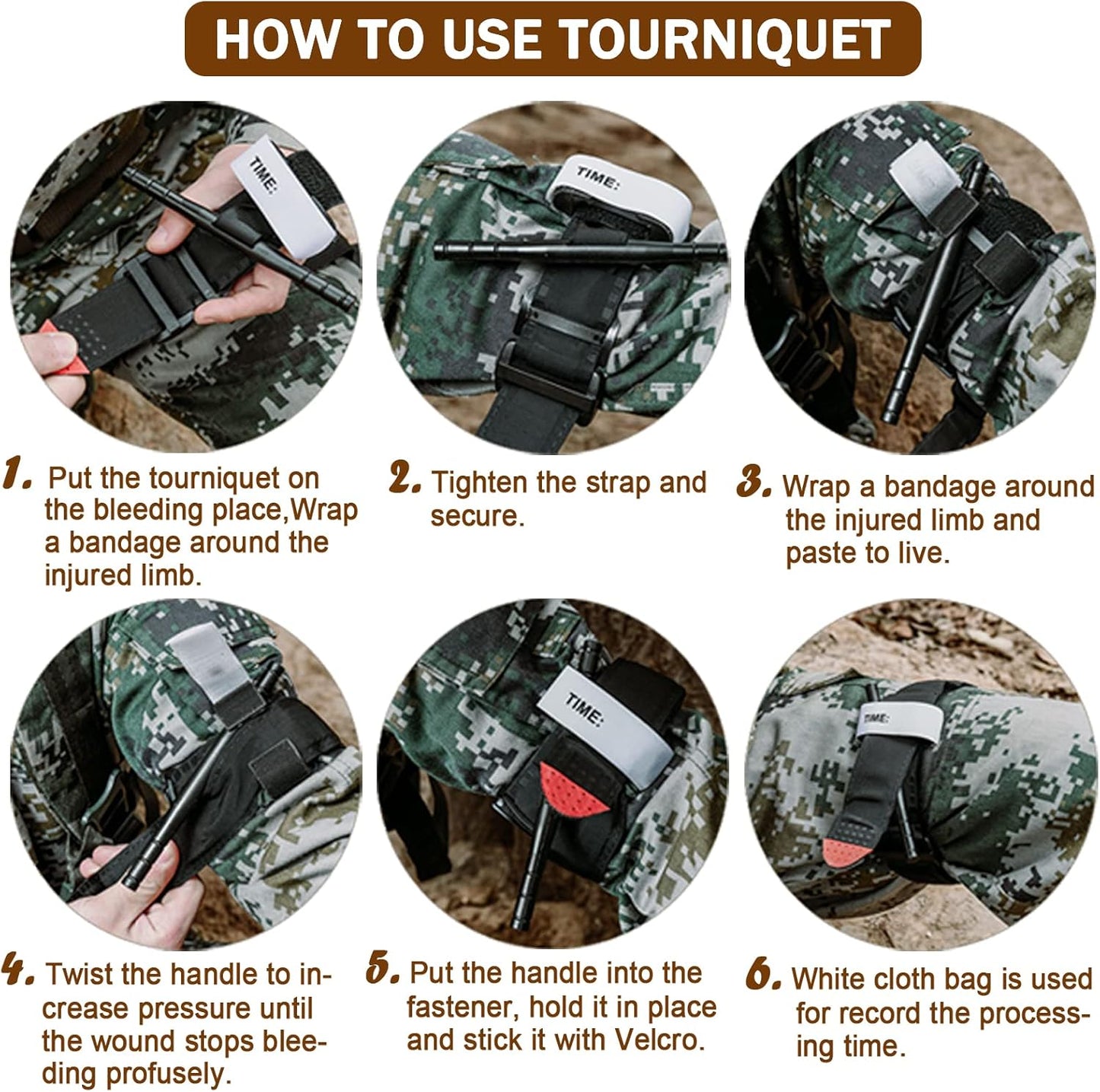 HOW TO USE TOURNIQUET

TIME:

TIME:

1. Put the tourniquet on the bleeding place,Wrap a bandage around the injured limb.

2. Tighten the strap and secure.

3. Wrap a bandage around the injured limb and paste to live.

TIME:

TIME:

4. Twist the handle to increase pressure until the wound stops bleeding profusely.

5. Put the handle into the fastener, hold it in place and stick it with Velcro.

6. White cloth bag is used for record the processing time.