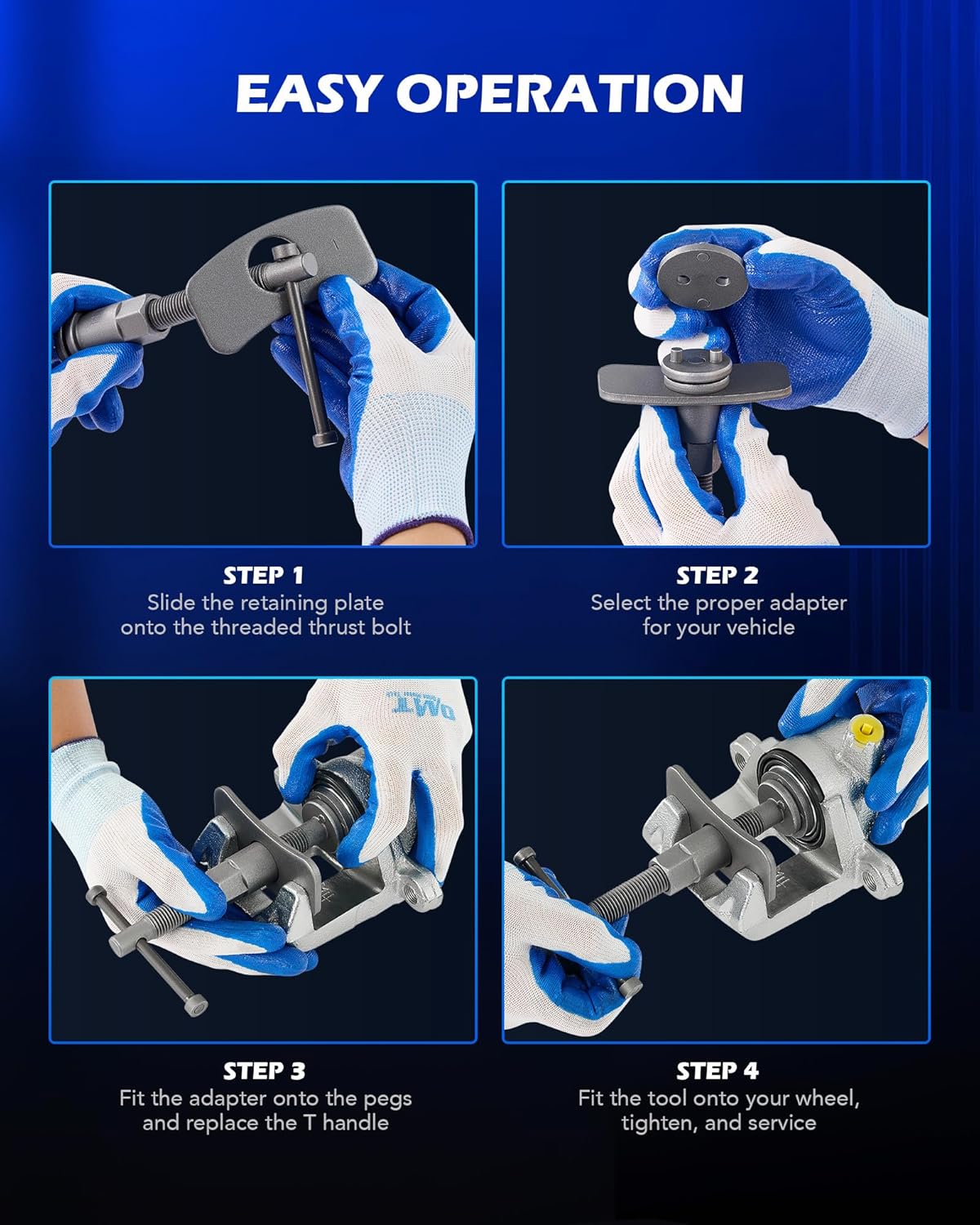 EASY OPERATION

STEP 1
Slide the retaining plate onto the threaded thrust bolt

STEP 2
Select the proper adapter for your vehicle

DMT

STEP 3
Fit the adapter onto the pegs and replace the T handle

STEP 4
Fit the tool onto your wheel, tighten, and service