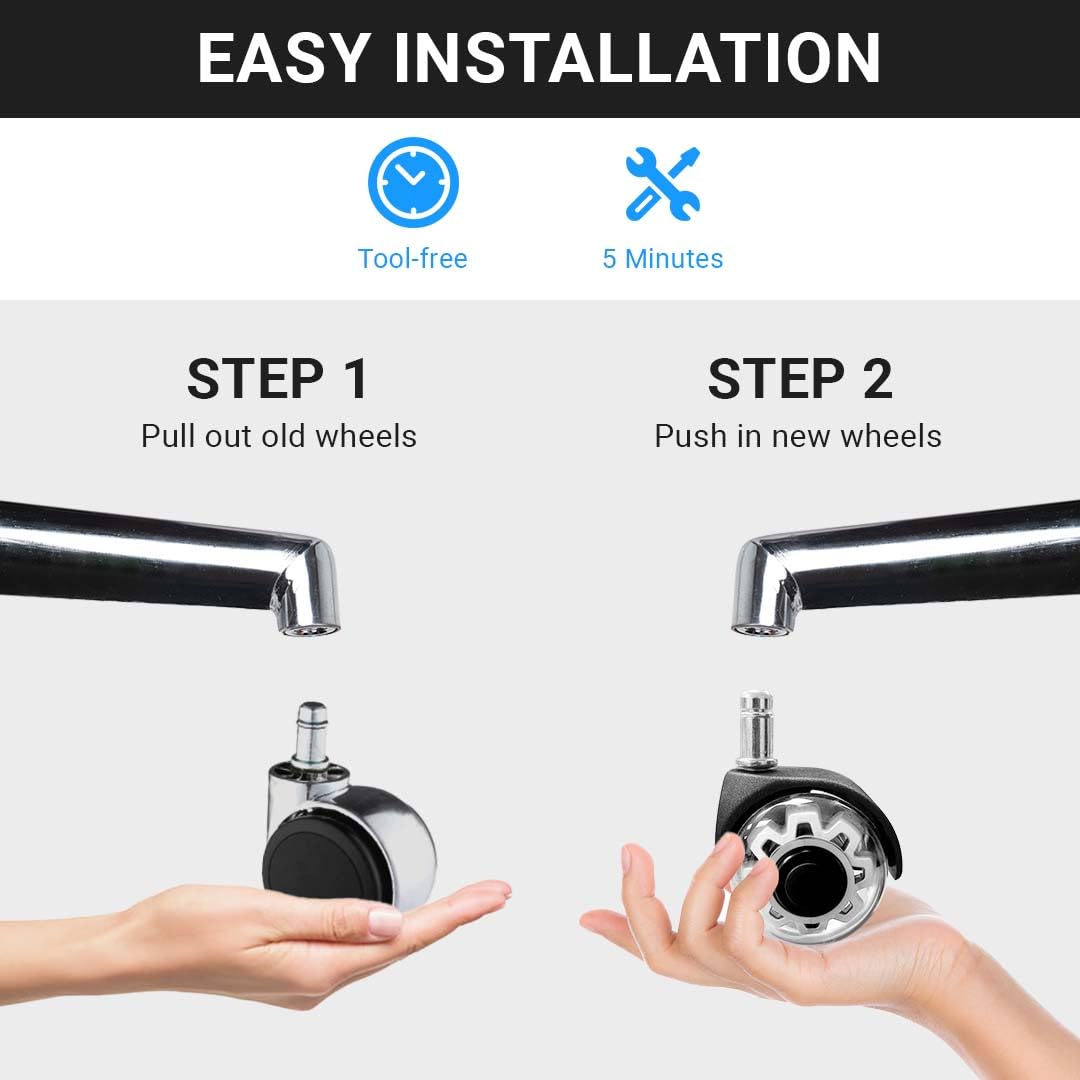 EASY INSTALLATION

Tool-free

5 Minutes

STEP 1
Pull out old wheels

STEP 2
Push in new wheels