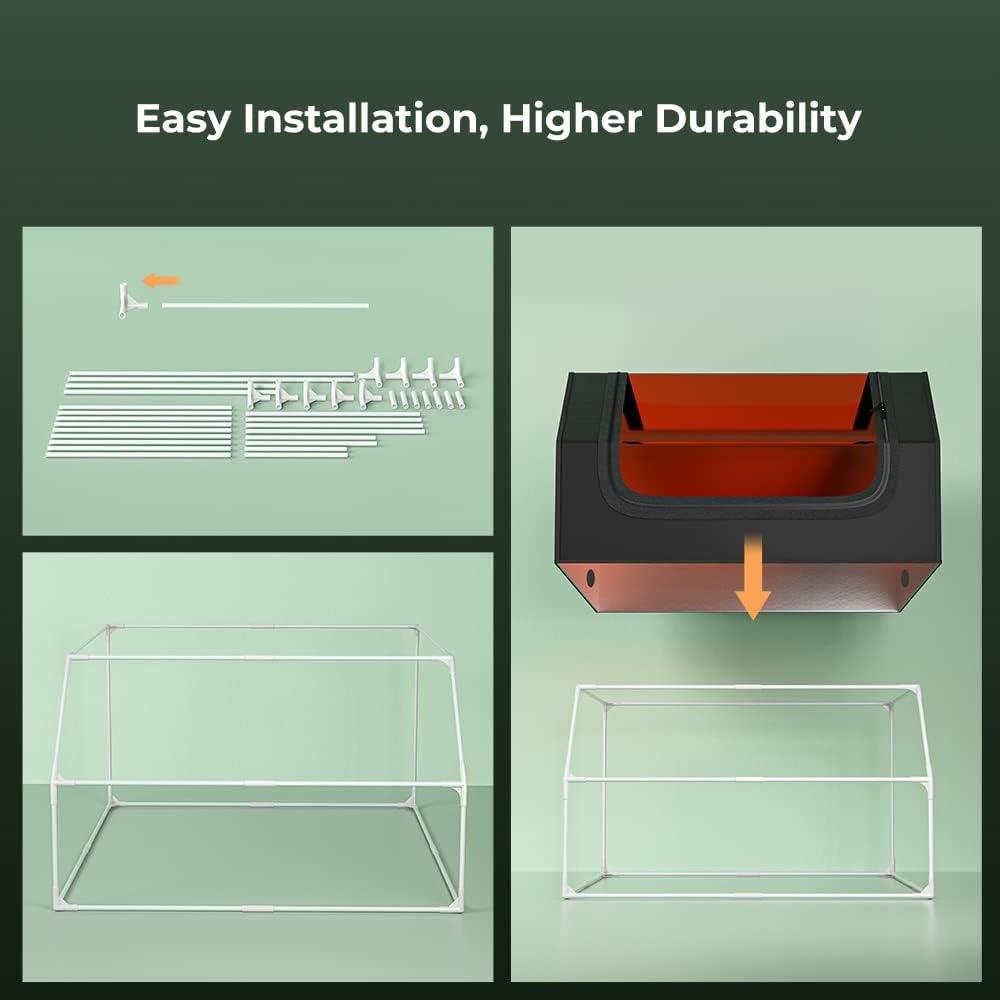 Easy Installation, Higher Durability