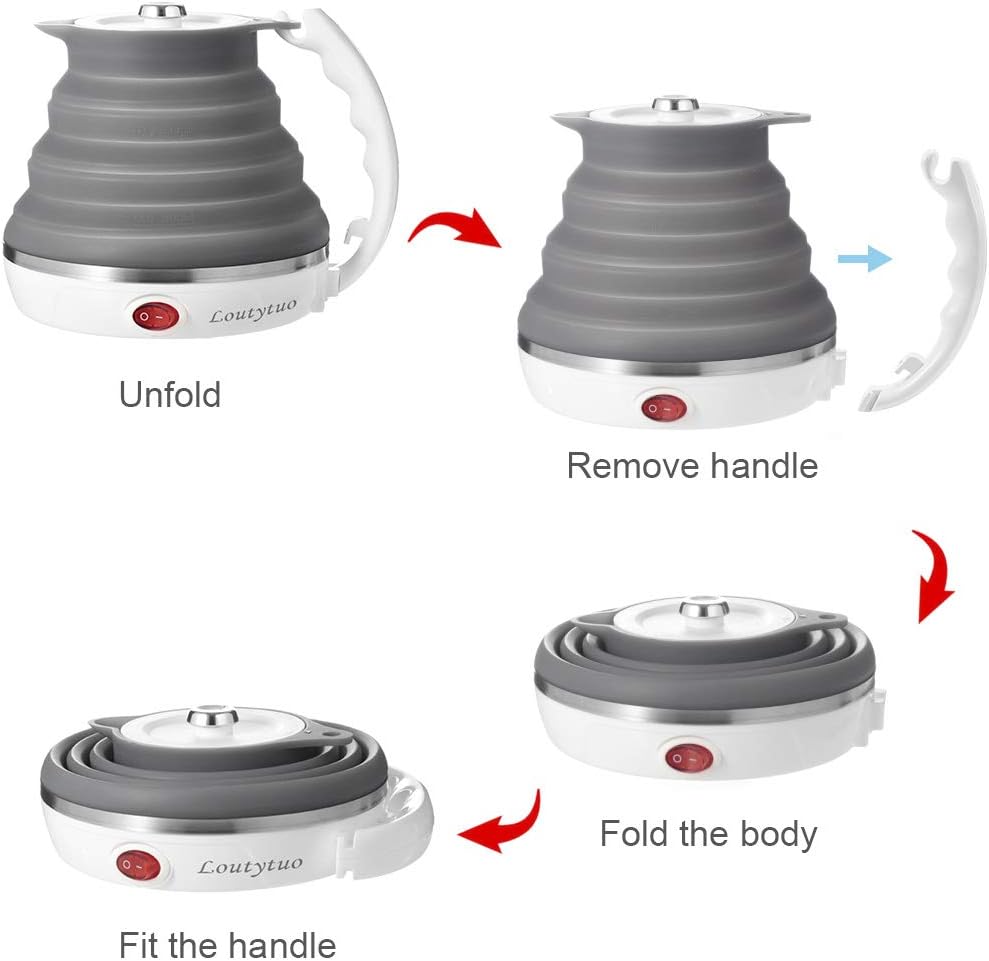 Loutytuo

Unfold

Remove handle

Fold the body

Loutytuo

Fit the handle