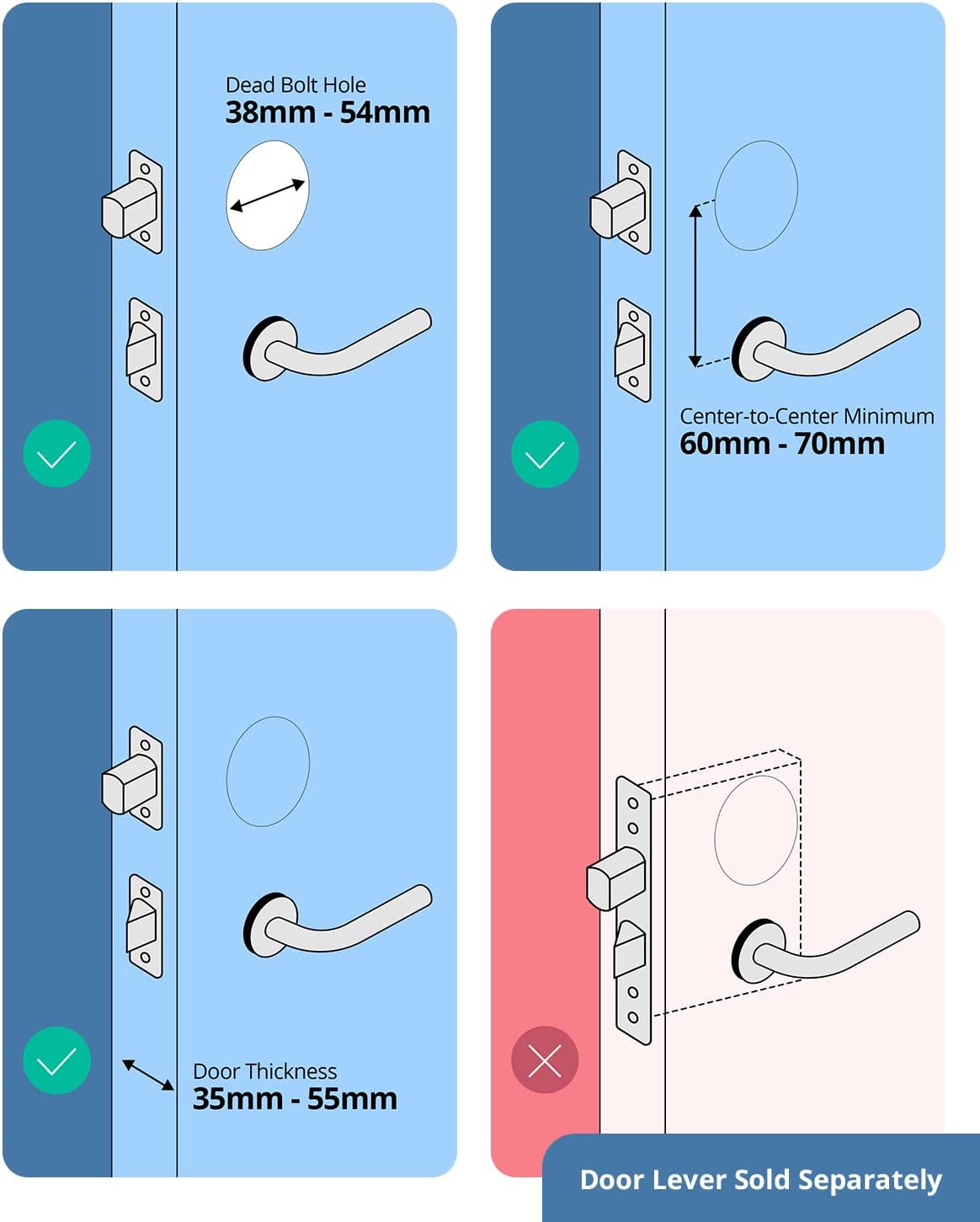 Dead Bolt Hole
38mm - 54mm

Center-to-Center Minimum
60mm - 70mm

Door Thickness
35mm - 55mm

Door Lever Sold Separately