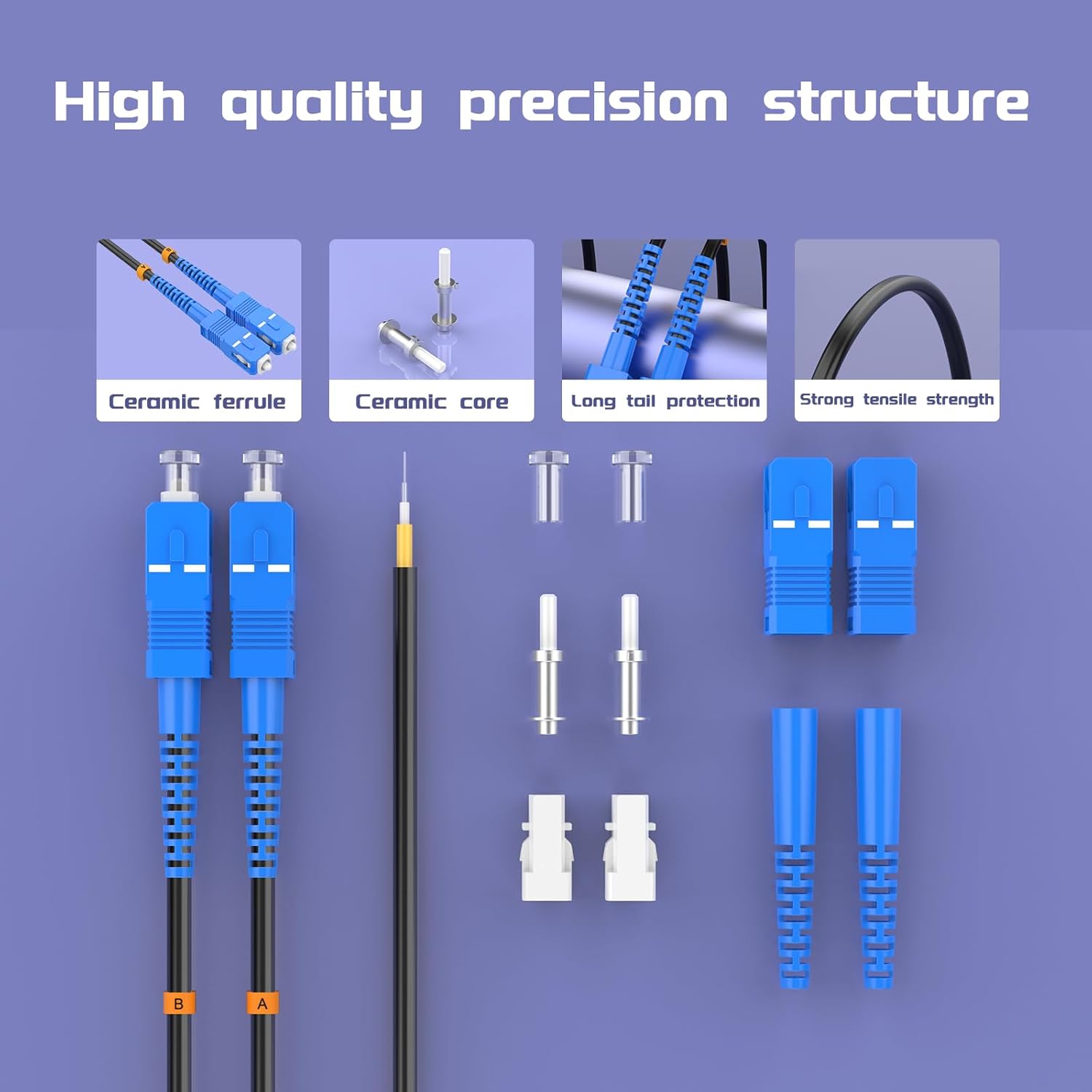 High quality precision structure

Ceramic ferrule

Ceramic core

Long tail protection

Strong tensile strength

B

A