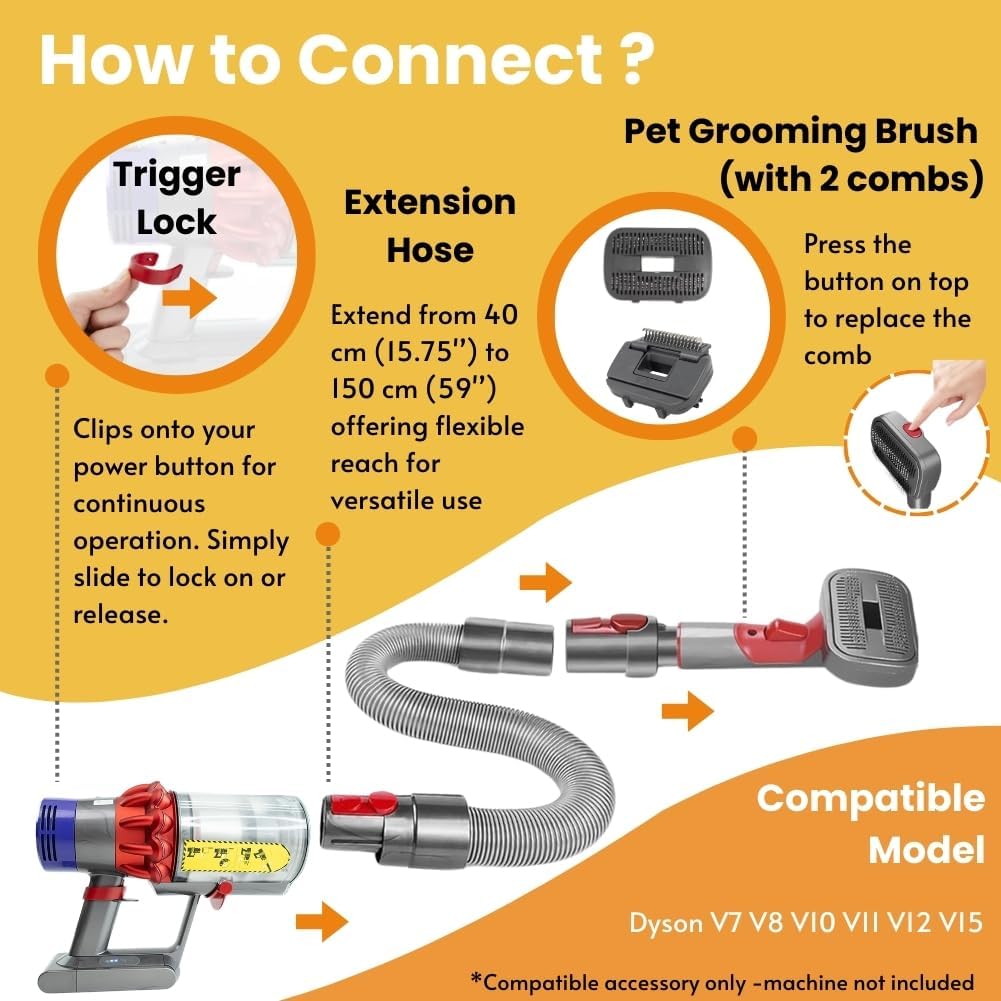 How to Connect ?

Trigger Lock

Clips onto your power button for continuous operation. Simply slide to lock on or release.

Extension Hose

Extend from 40 cm (15.75'') to 150 cm (59'') offering flexible reach for versatile use

Pet Grooming Brush (with 2 combs)

Press the button on top to replace the comb

Compatible Model

Dyson V7 V8 V10 V11 V12 V15

*Compatible accessory only -machine not included