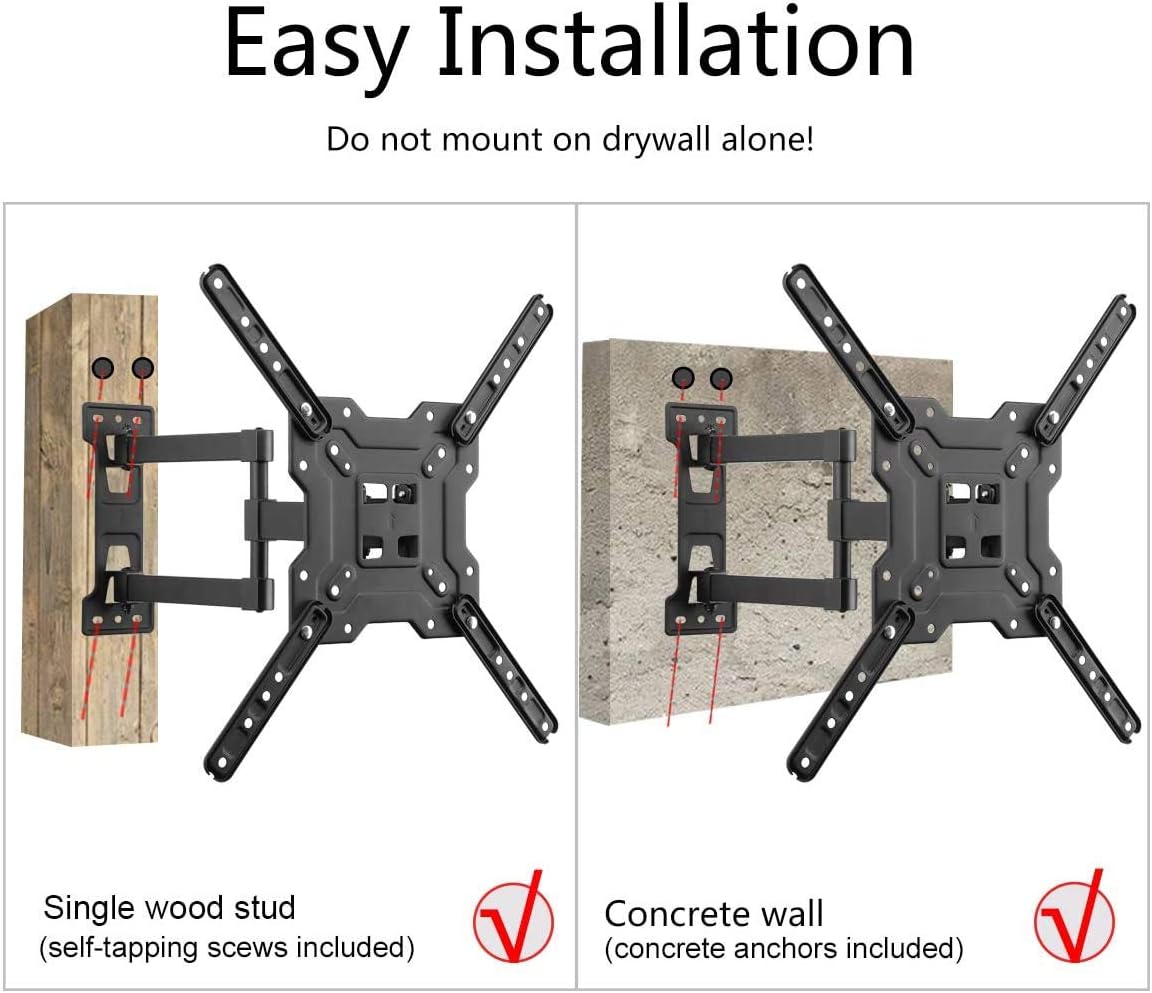 Easy Installation

Do not mount on drywall alone!

Single wood stud
(self-tapping scews included)

Concrete wall
(concrete anchors included)