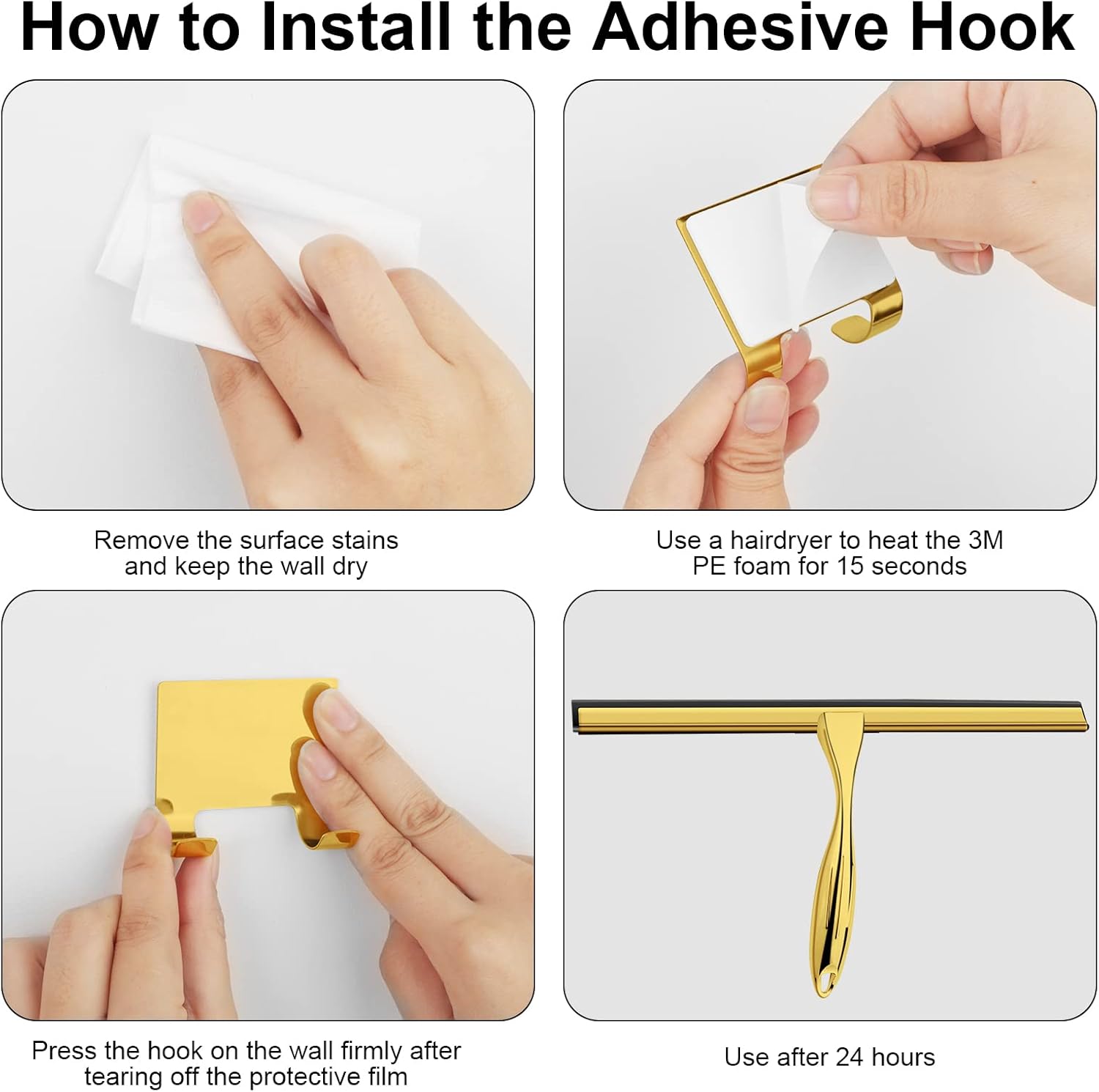 How to Install the Adhesive Hook

Remove the surface stains and keep the wall dry

Use a hairdryer to heat the 3M PE foam for 15 seconds

Press the hook on the wall firmly after tearing off the protective film

Use after 24 hours