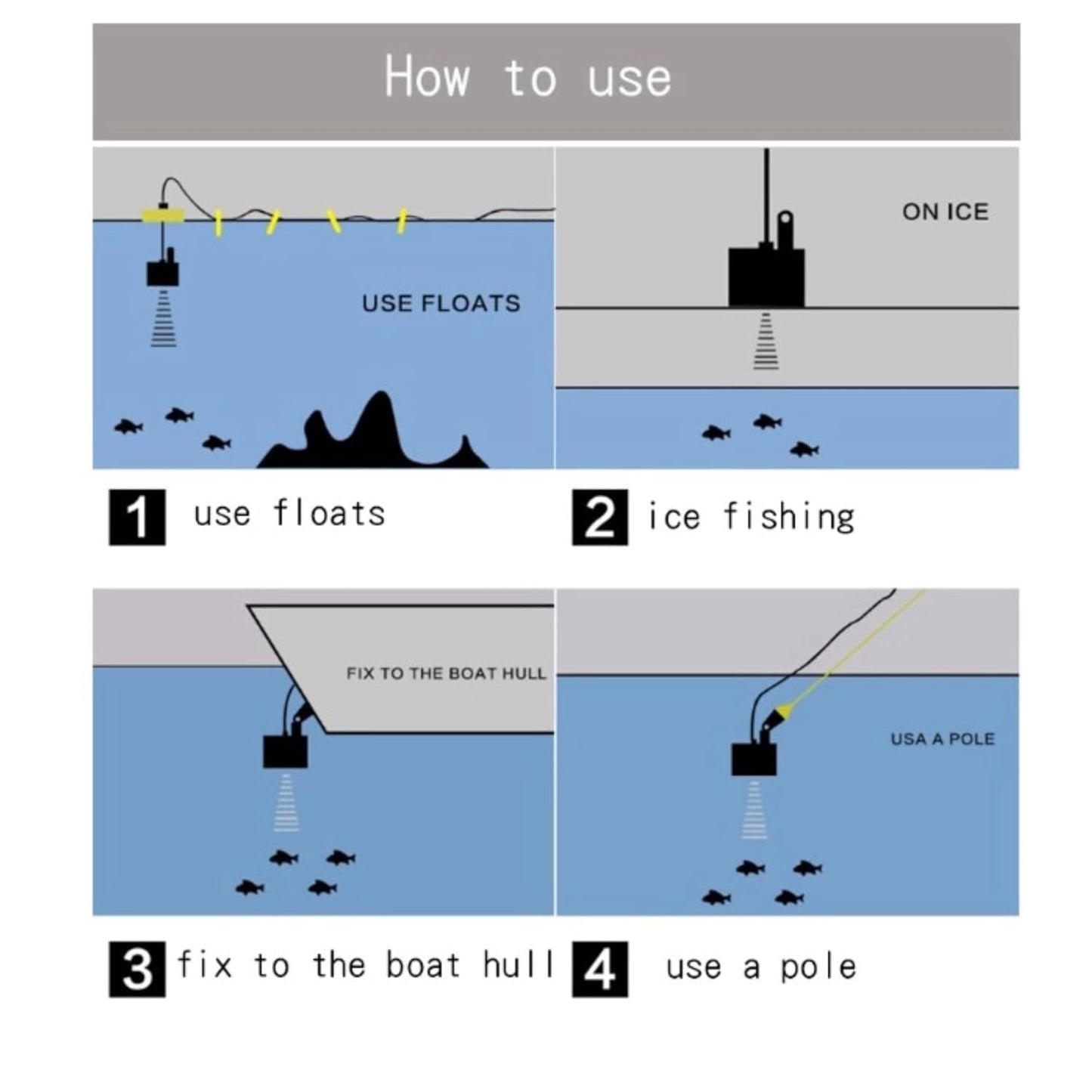 How to use

USE FLOATS

ON ICE

1 use floats

2 ice fishing

FIX TO THE BOAT HULL

USA A POLE

3 fix to the boat hull

4 use a pole