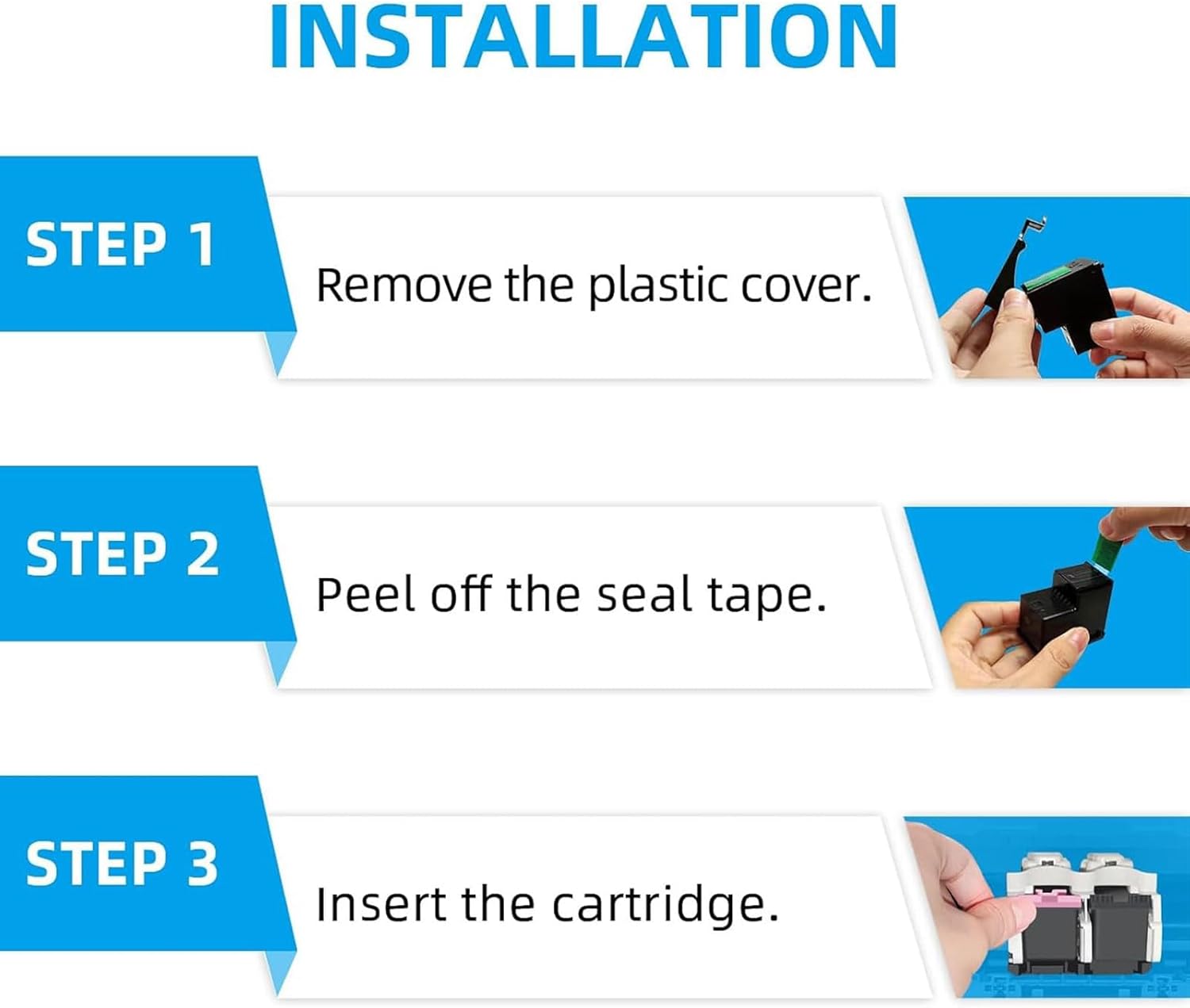 INSTALLATION

STEP 1

Remove the plastic cover.

STEP 2

Peel off the seal tape.

STEP 3

Insert the cartridge.