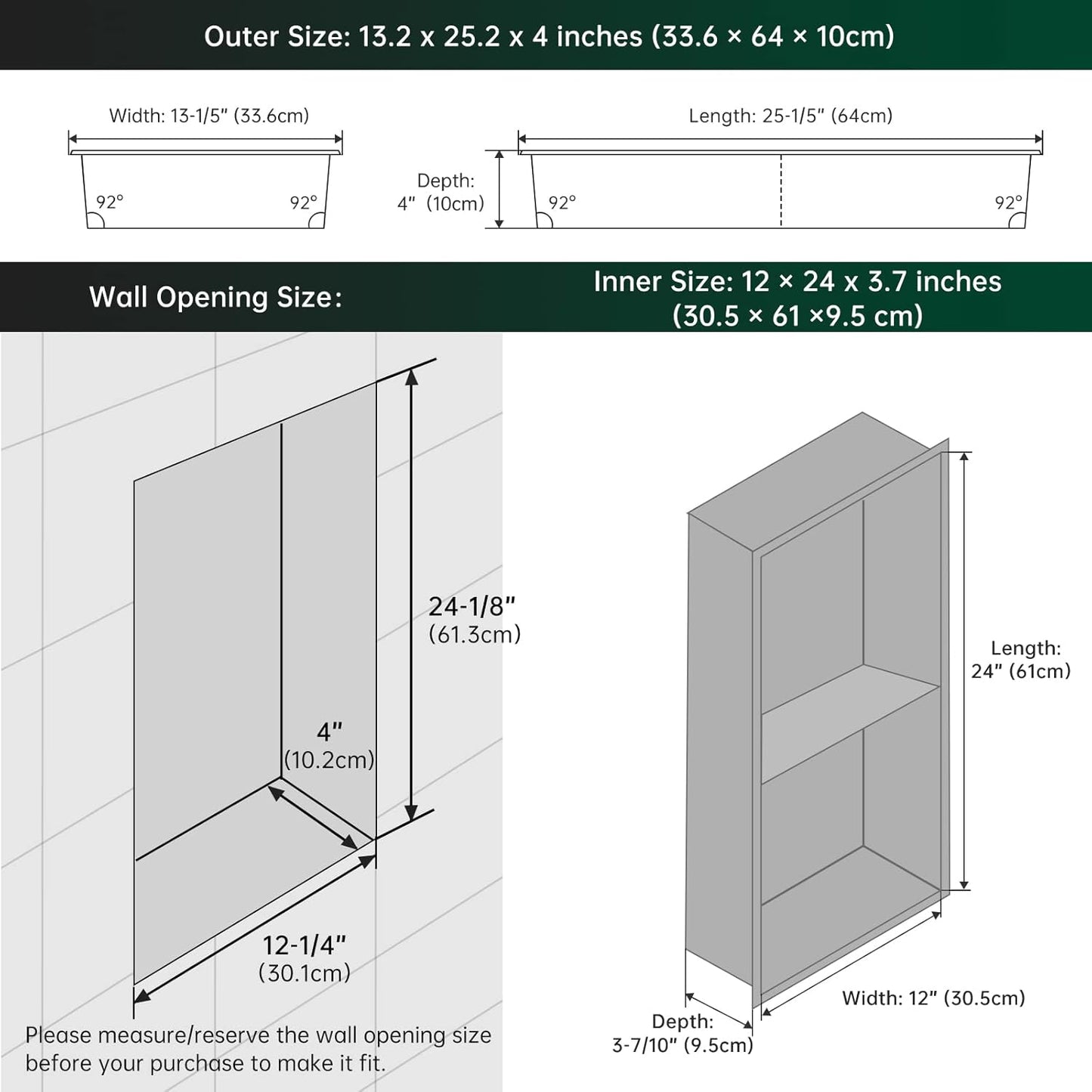 Outer Size: 13.2 x 25.2 x 4 inches (33.6 × 64 × 10cm)

Width: 13-1/5" (33.6cm)

92°

92°

Length: 25-1/5" (64cm)

Depth:
4" (10cm)

92°

92°

Wall Opening Size:

Inner Size: 12 × 24 x 3.7 inches
(30.5 × 61 ×9.5 cm)

24-1/8"
(61.3cm)

4"
(10.2cm)

12-1/4"
(30.1cm)

Please measure/reserve the wall opening size before your purchase to make it fit.

Length:
24" (61cm)

Width: 12" (30.5cm)

Depth:
3-7/10" (9.5cm)