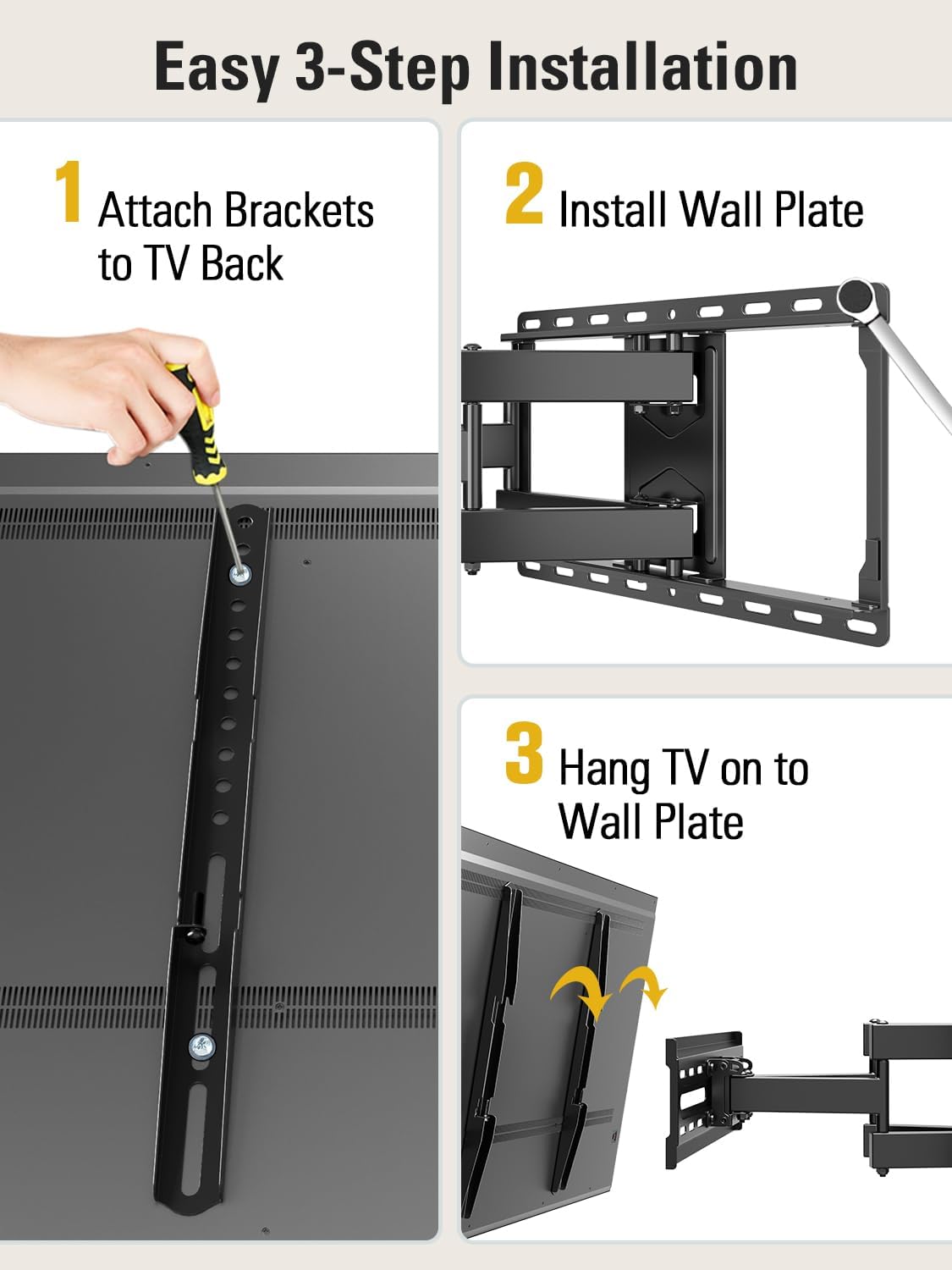 Easy 3-Step Installation

1 Attach Brackets to TV Back

2 Install Wall Plate

3 Hang TV on to Wall Plate