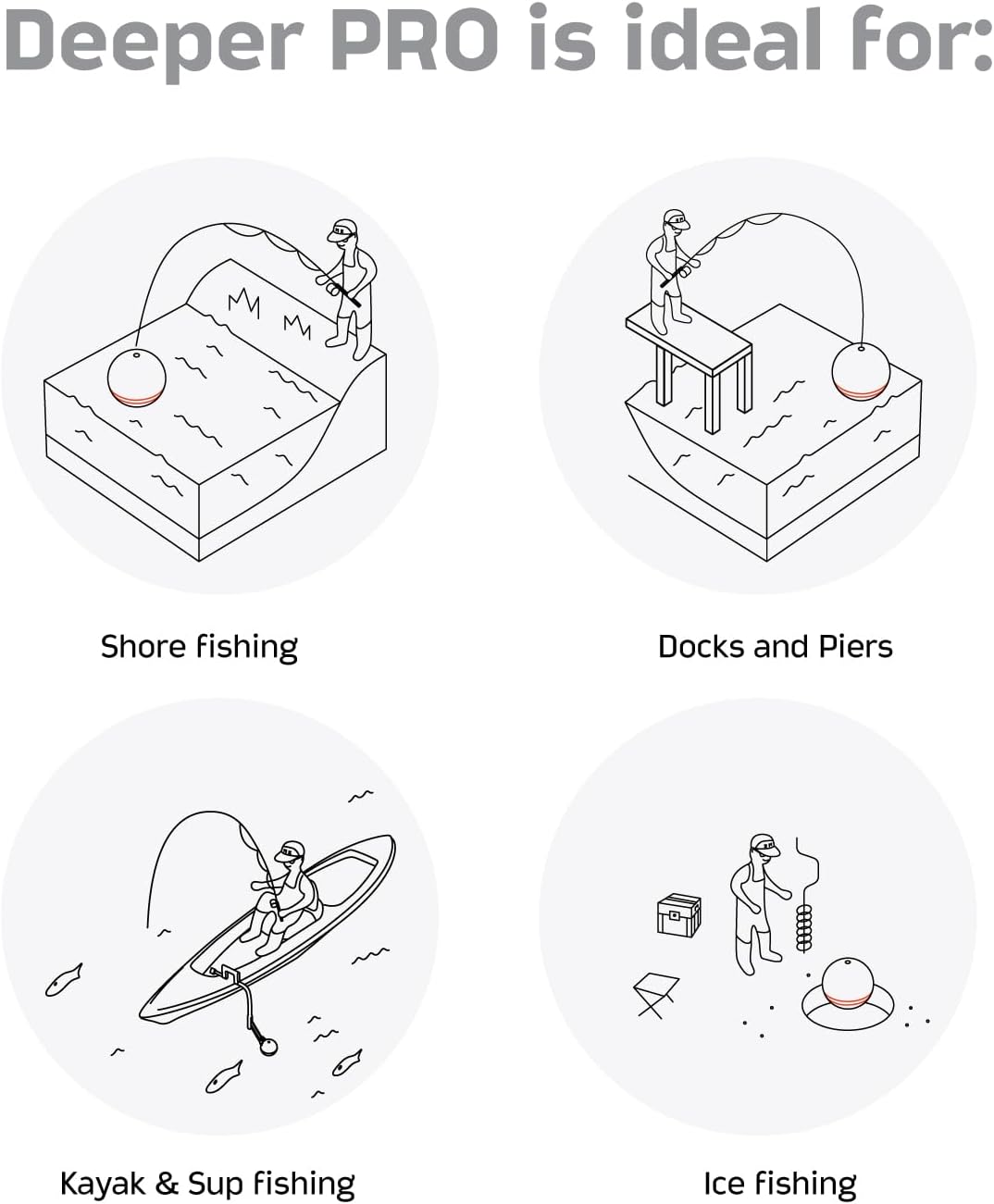 Deeper PRO is ideal for:

Shore fishing

Docks and Piers

Kayak & Sup fishing

Ice fishing