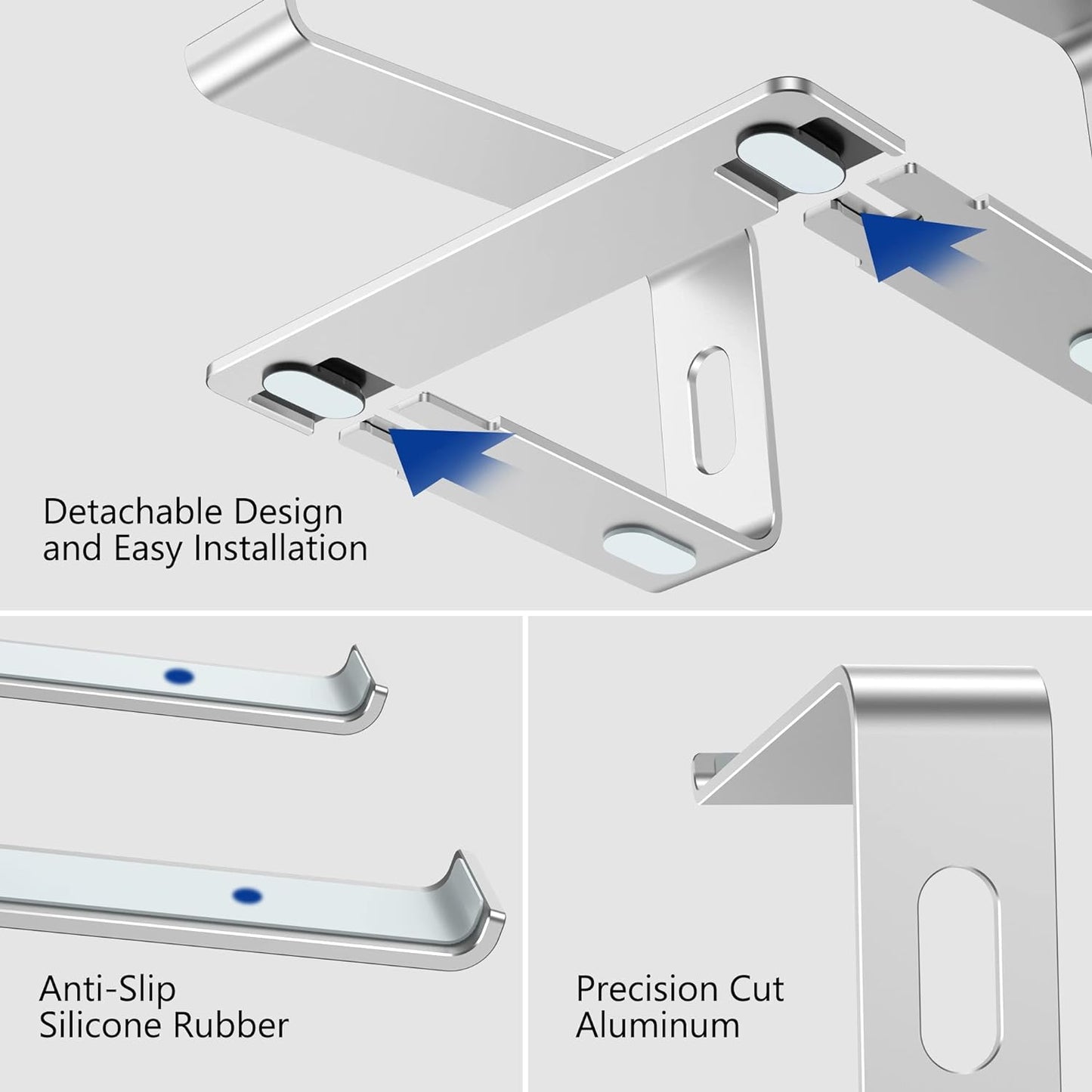 Detachable Design
and Easy Installation

Anti-Slip
Silicone Rubber

Precision Cut
Aluminum