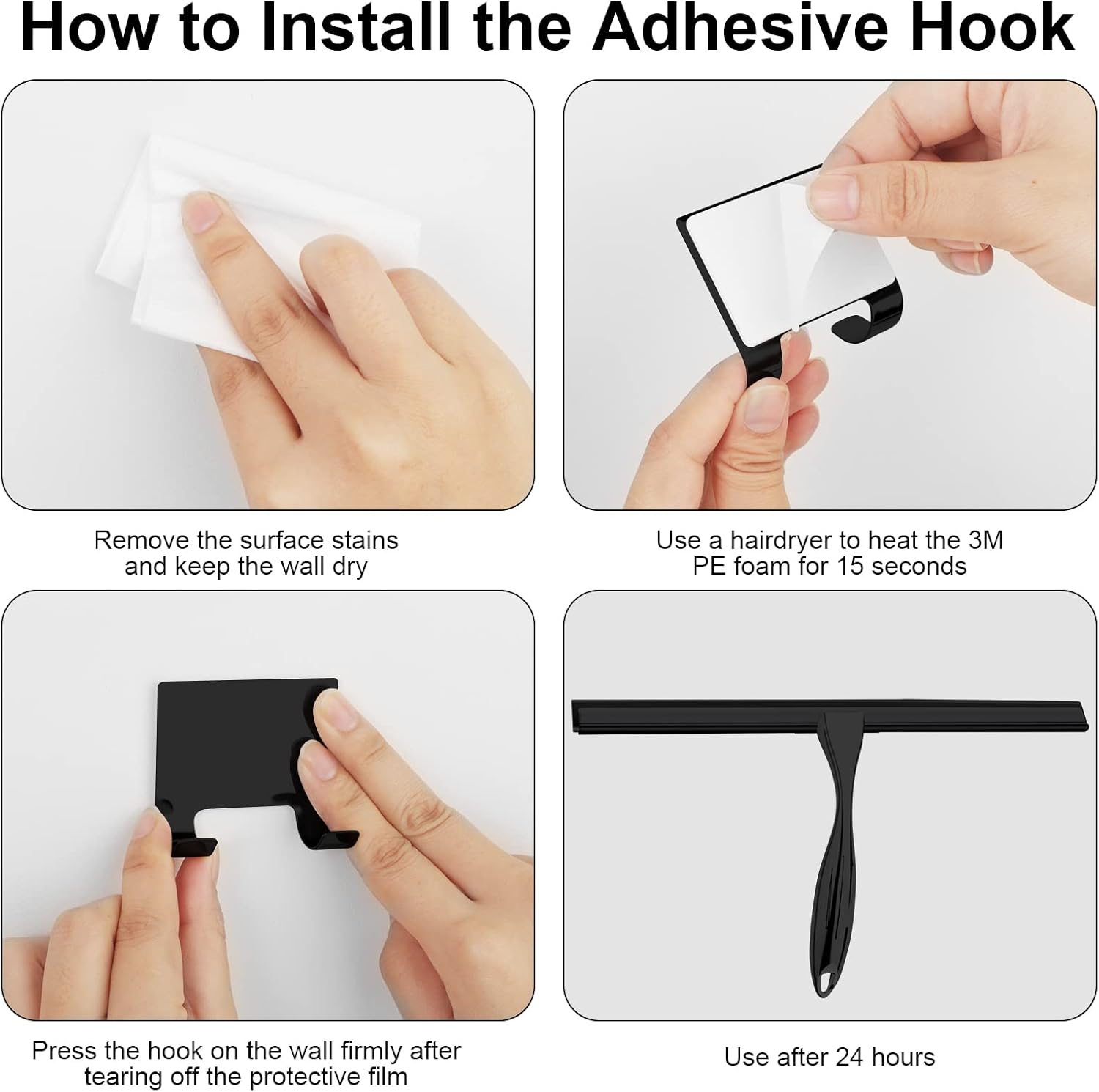 How to Install the Adhesive Hook

Remove the surface stains and keep the wall dry

Use a hairdryer to heat the 3M PE foam for 15 seconds

Press the hook on the wall firmly after tearing off the protective film

Use after 24 hours