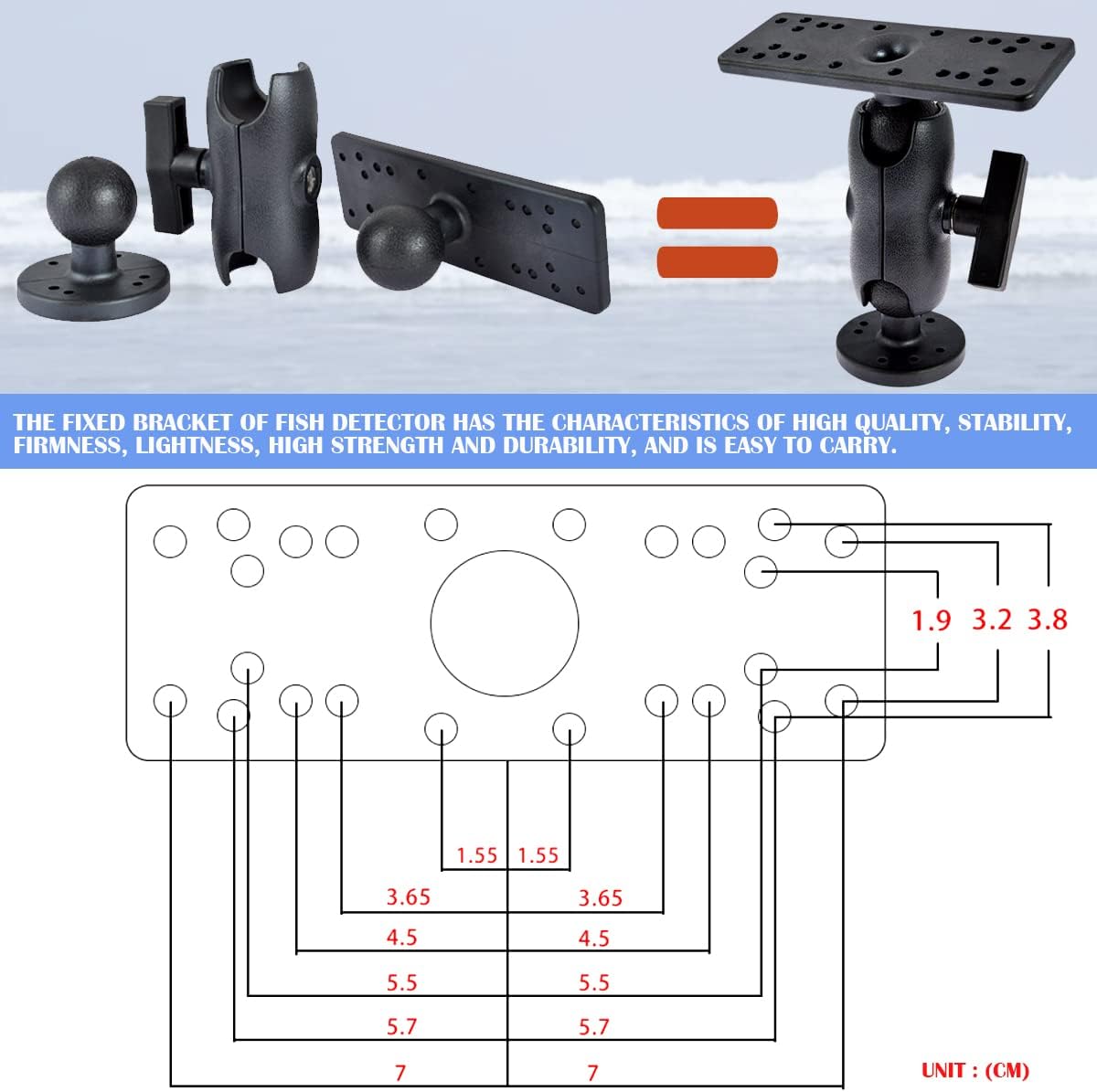 THE FIXED BRACKET OF FISH DETECTOR HAS THE CHARACTERISTICS OF HIGH QUALITY, STABILITY, FIRMNESS, LIGHTNESS, HIGH STRENGTH AND DURABILITY, AND IS EASY TO CARRY.

1.9 3.2 3.8

1.55 1.55

3.65 3.65

4.5 4.5

5.5 5.5

5.7 5.7

7 7

UNIT : (CM)