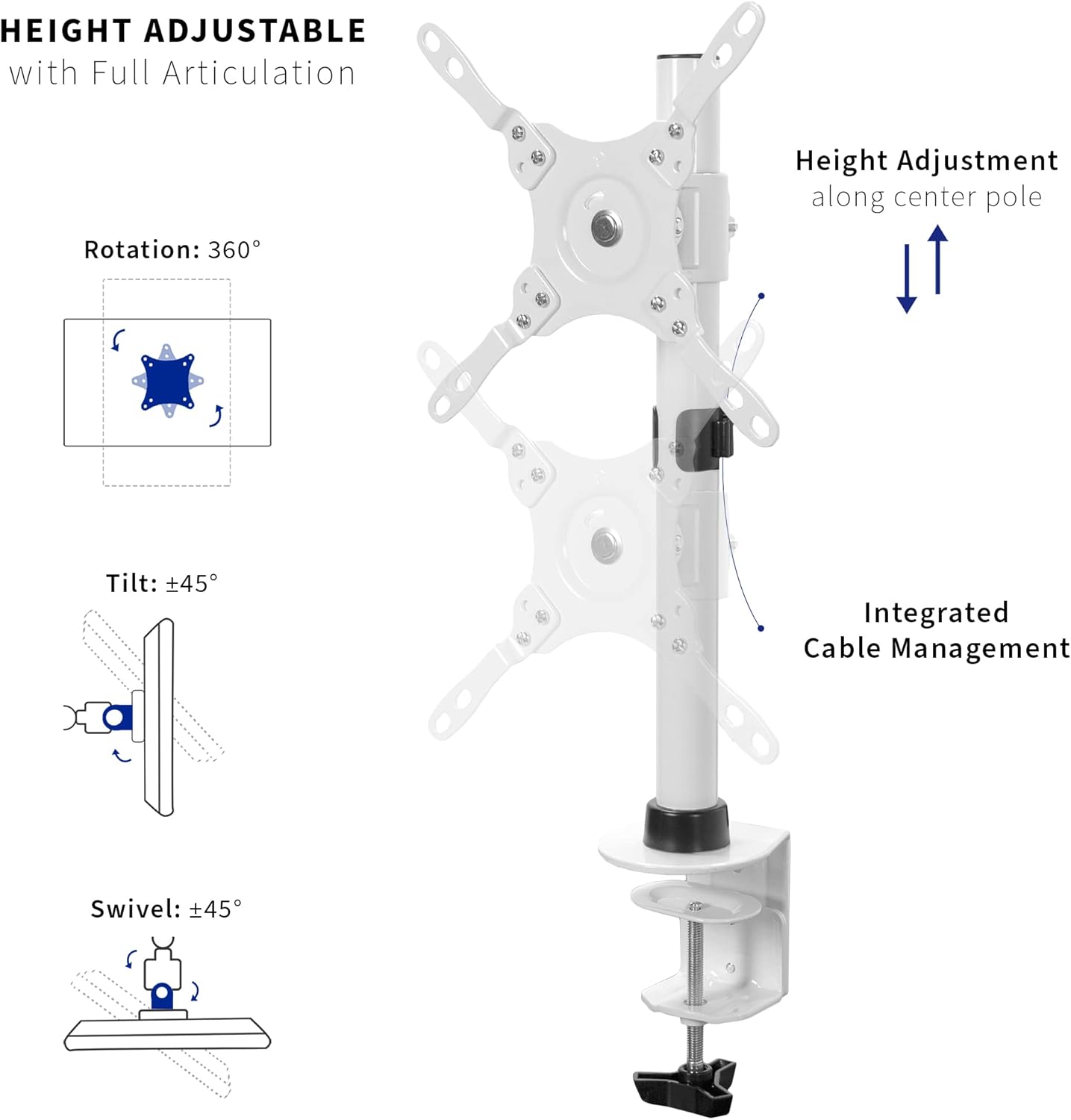 HEIGHT ADJUSTABLE
with Full Articulation

Rotation: 360°

Tilt: ±45°

Swivel: ±45°

Height Adjustment
along center pole

Integrated
Cable Management