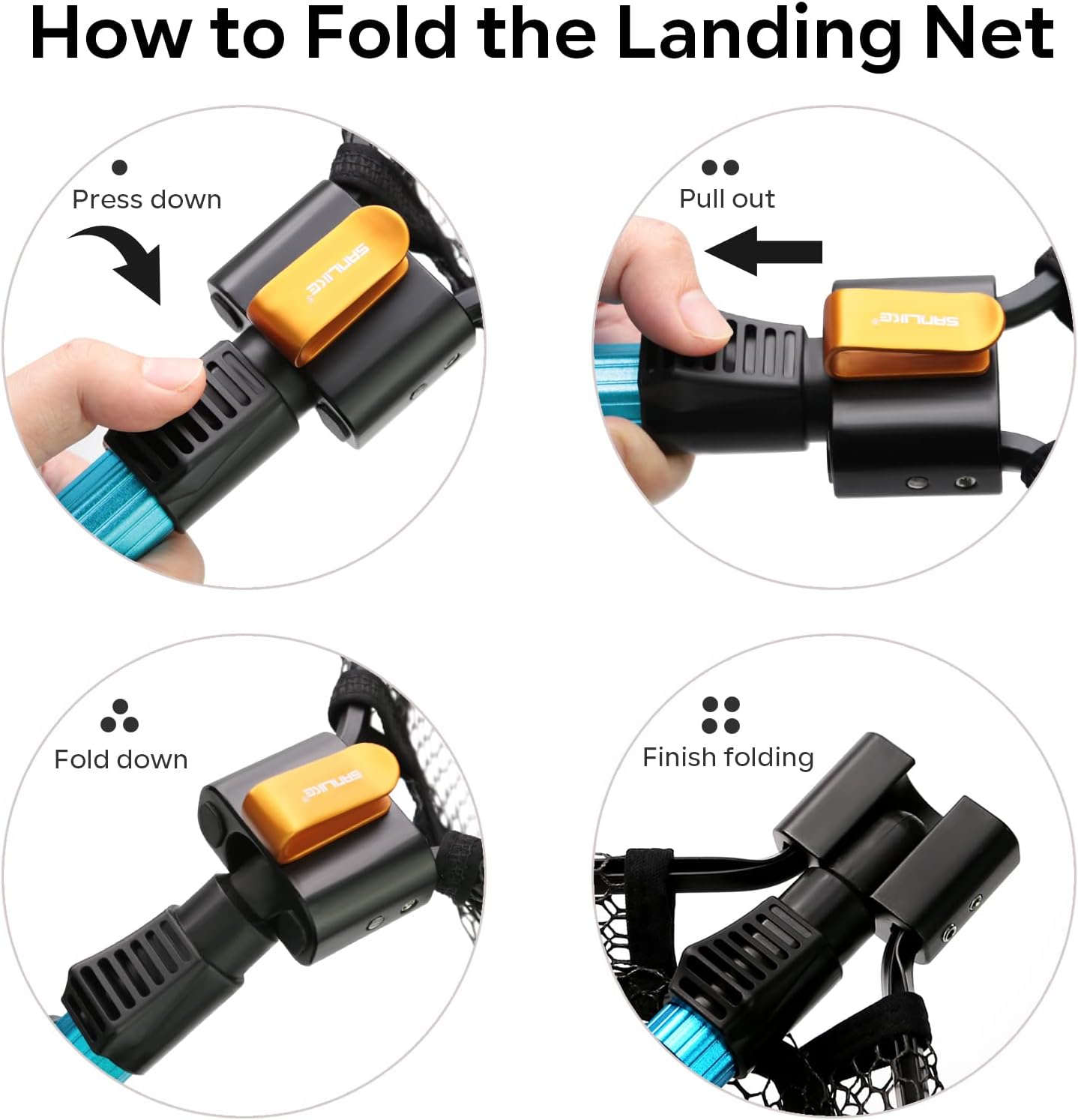 How to Fold the Landing Net

Press down

SANLIKE

Pull out

SANLIKE

Fold down

SANLIKE

Finish folding