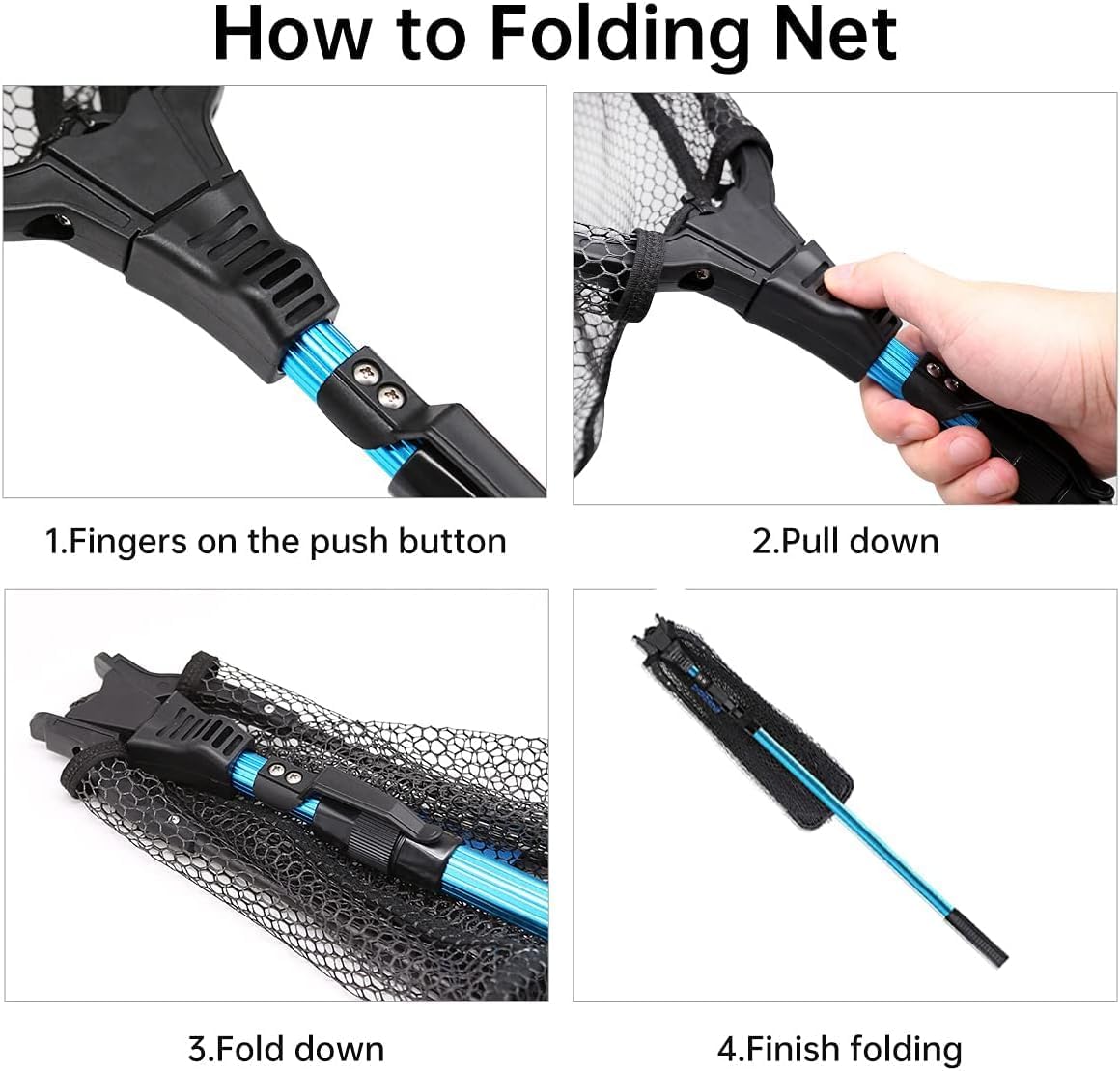 How to Folding Net

1.Fingers on the push button

2.Pull down

3.Fold down

4.Finish folding