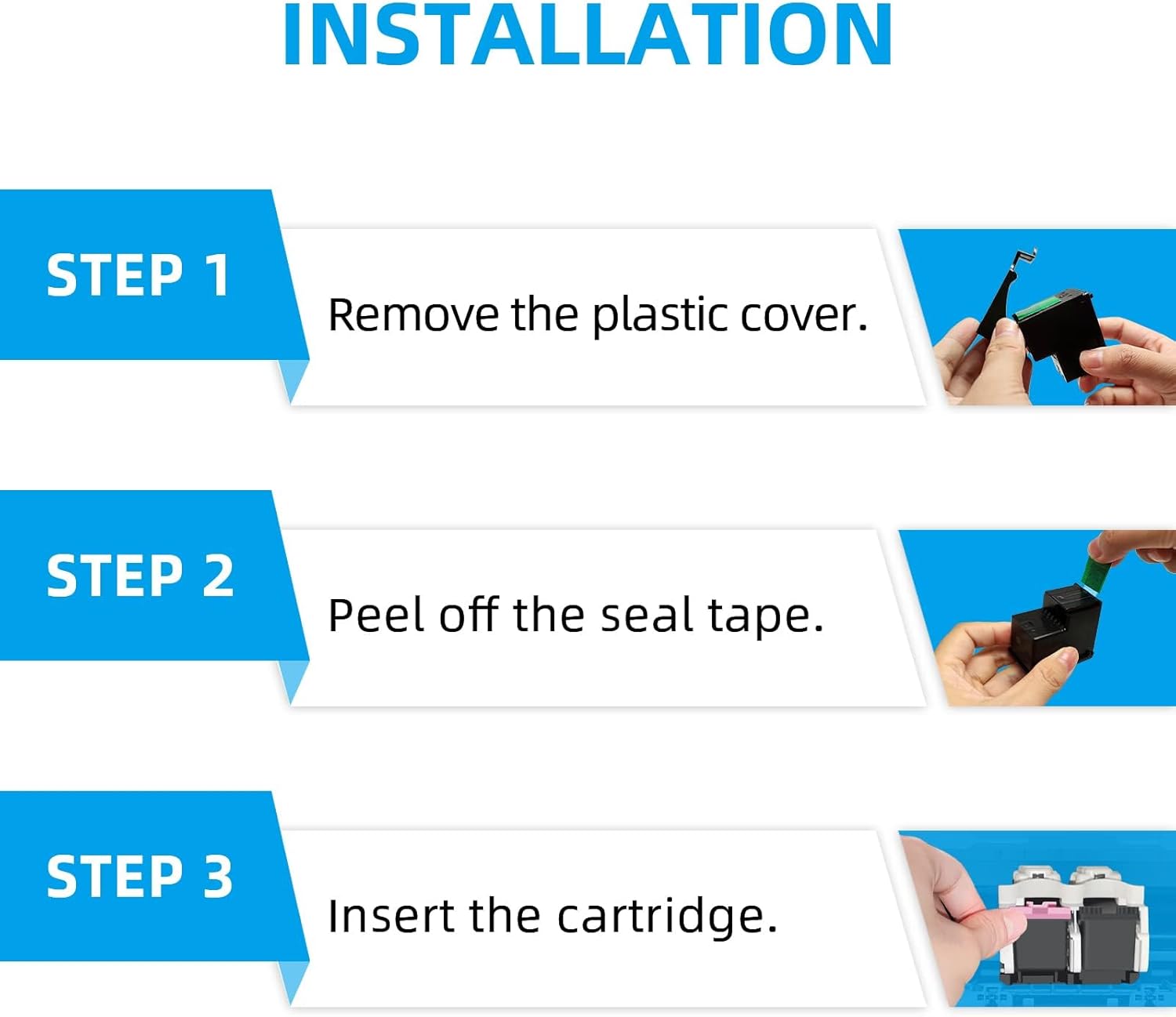 INSTALLATION

STEP 1

Remove the plastic cover.

STEP 2

Peel off the seal tape.

STEP 3

Insert the cartridge.