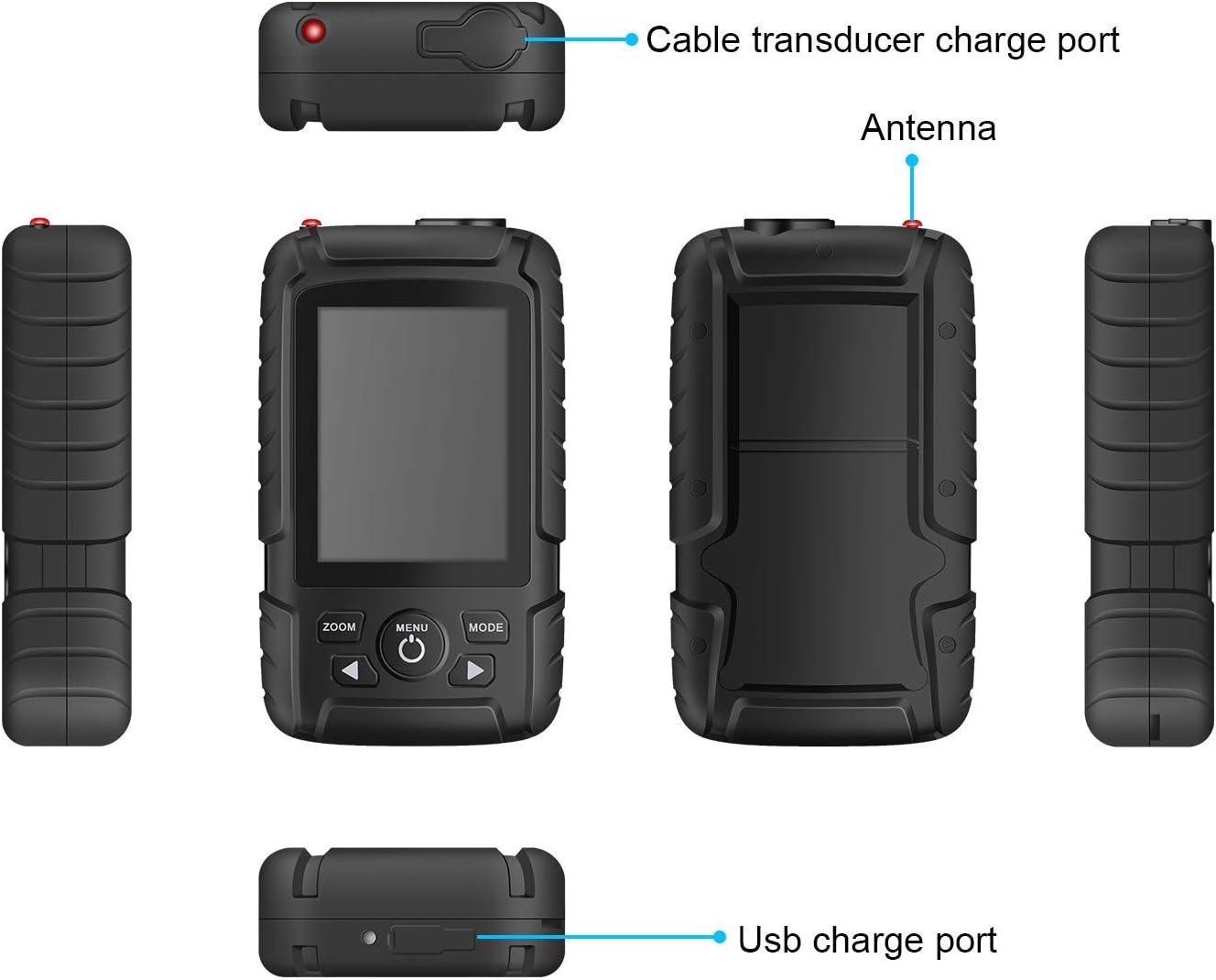 Cable transducer charge port

Antenna

ZOOM

MENU

MODE

Usb charge port