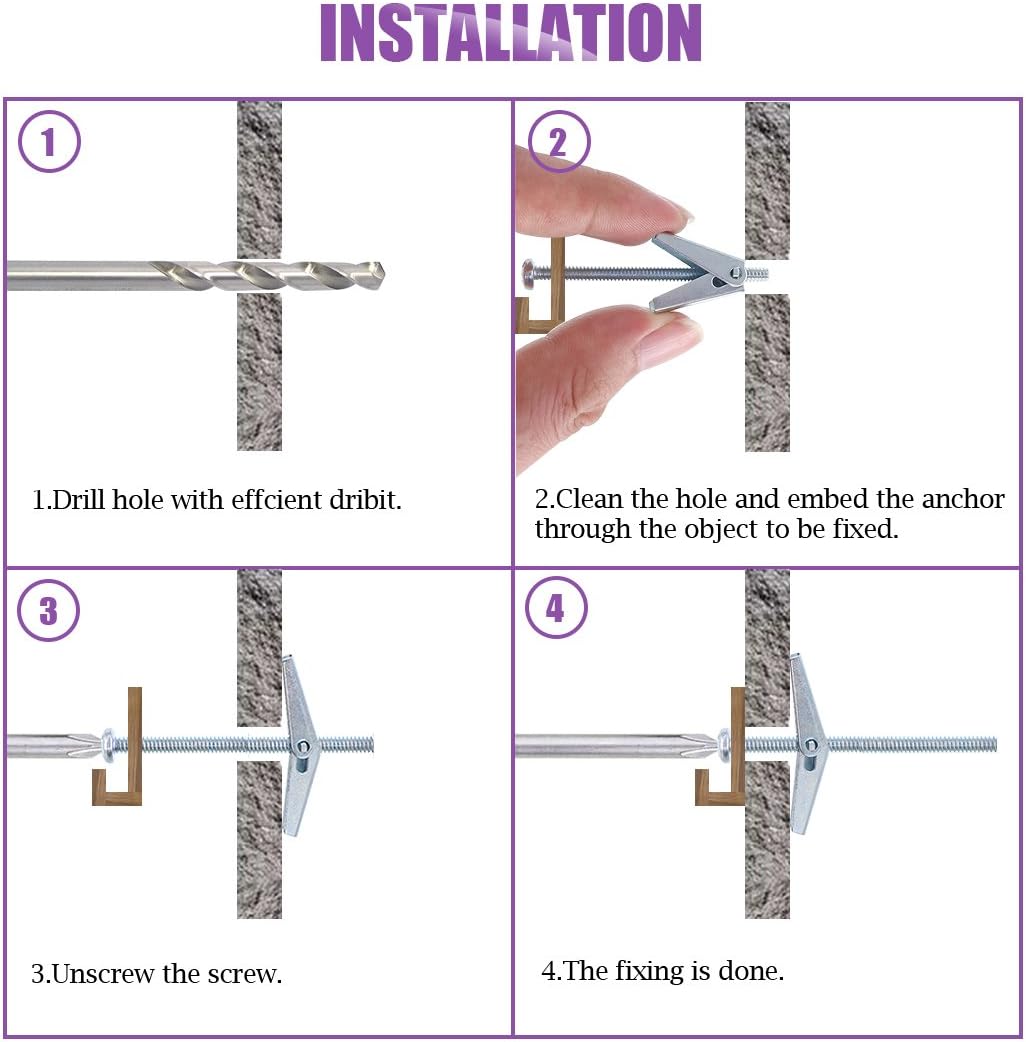 INSTALLATION

1

1.Drill hole with effcient dribit.

2

2.Clean the hole and embed the anchor through the object to be fixed.

3

3.Unscrew the screw.

4

4.The fixing is done.