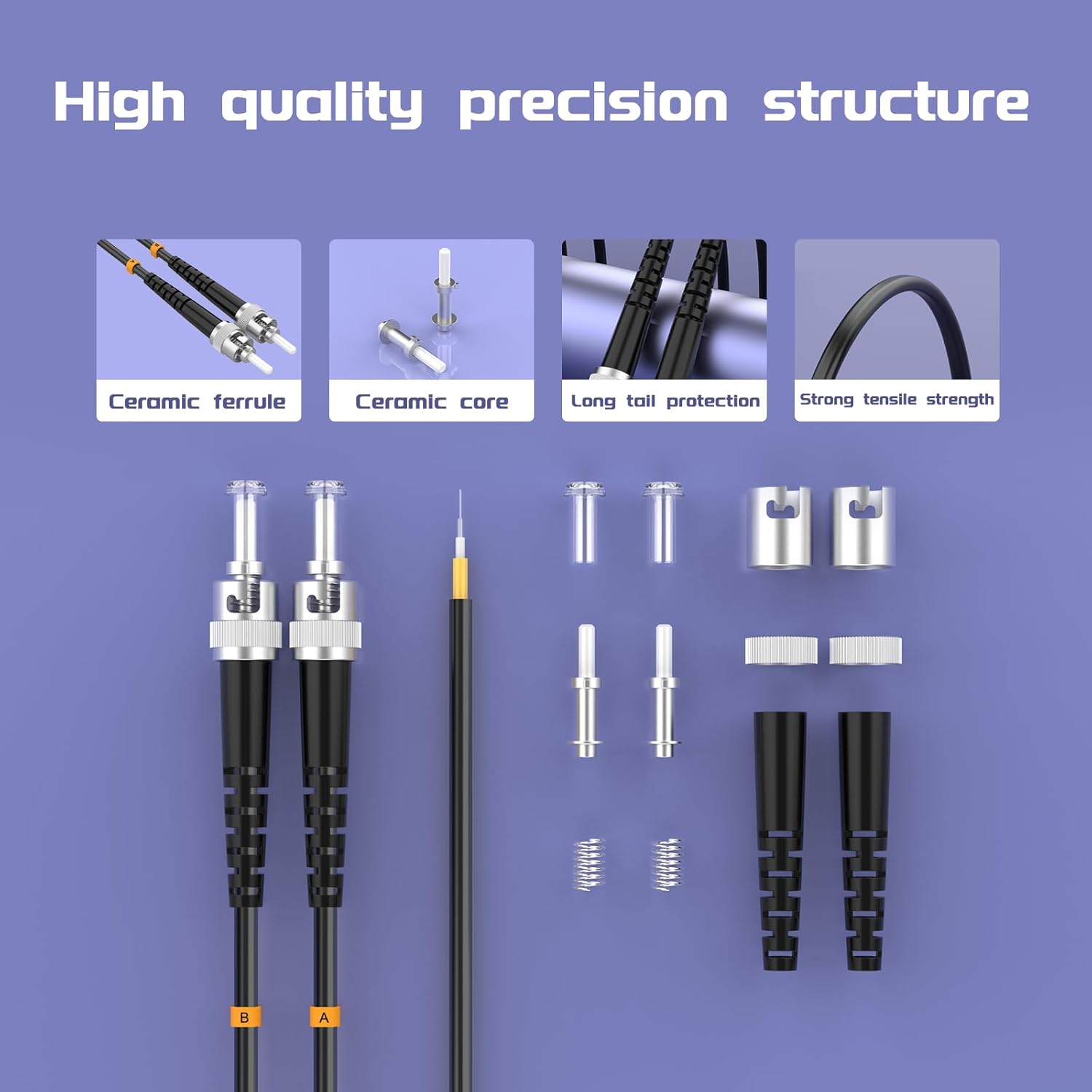 High quality precision structure

Ceramic ferrule

Ceramic core

Long tail protection

Strong tensile strength

B

A