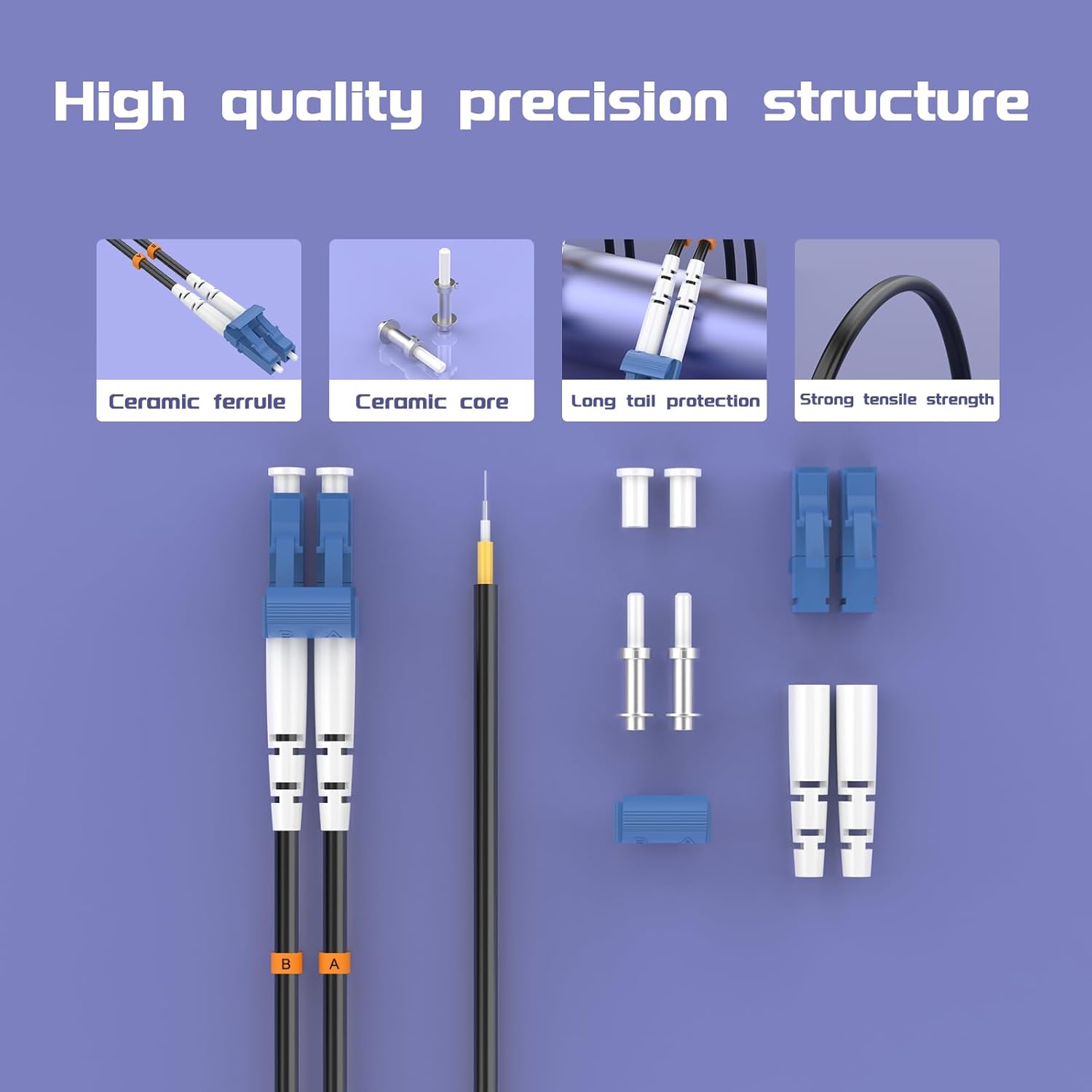 High quality precision structure

Ceramic ferrule

Ceramic core

Long tail protection

Strong tensile strength

B A

B A

B A