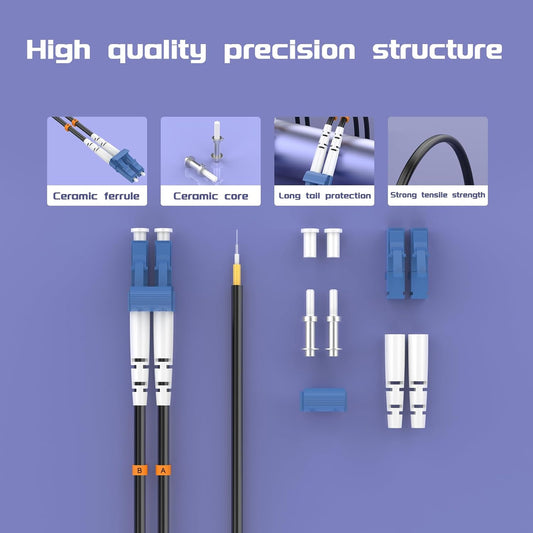 High quality precision structure

Ceramic ferrule

Ceramic core

Long tail protection

Strong tensile strength

B A