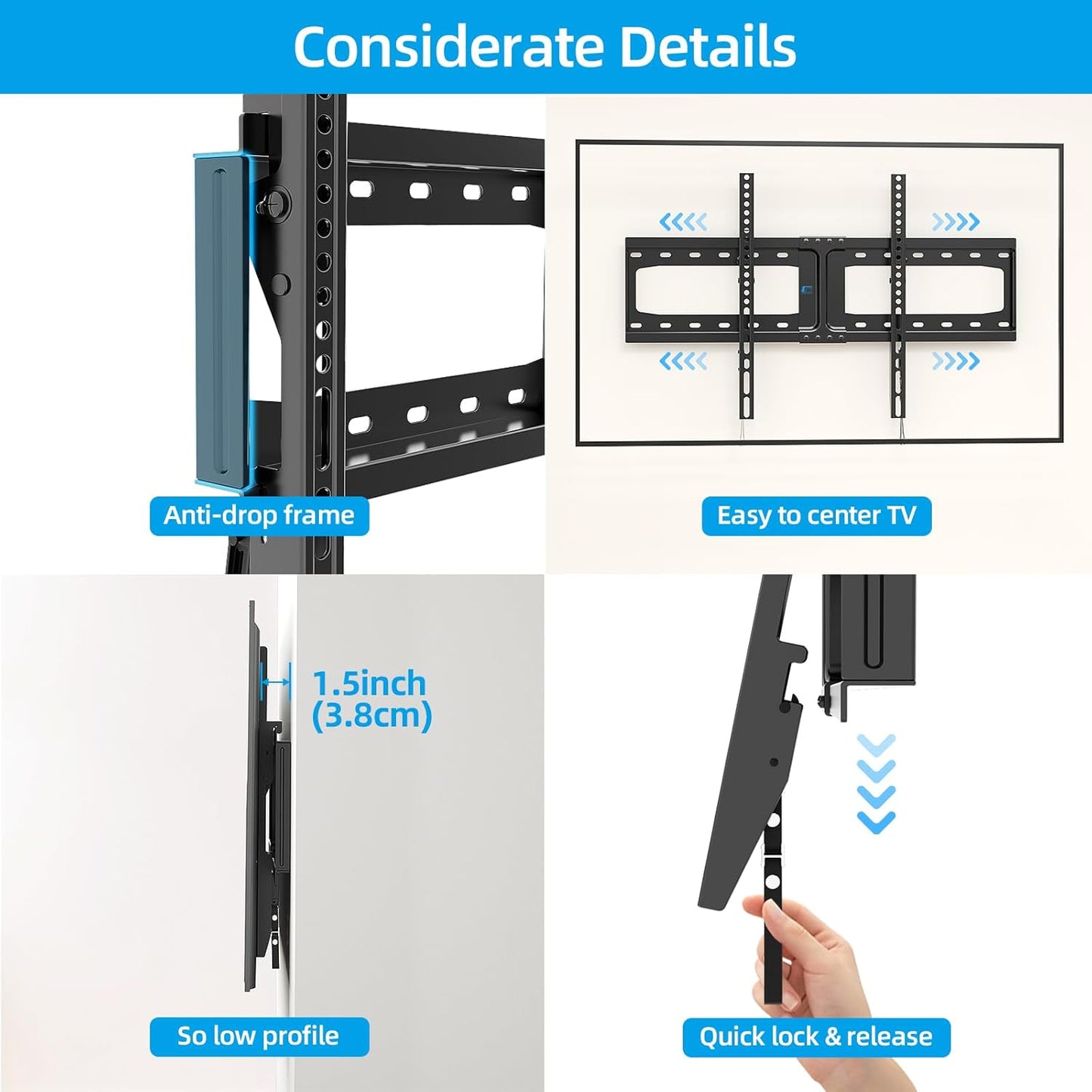 Considerate Details

Anti-drop frame

Easy to center TV

1.5inch (3.8cm)

So low profile

Quick lock & release