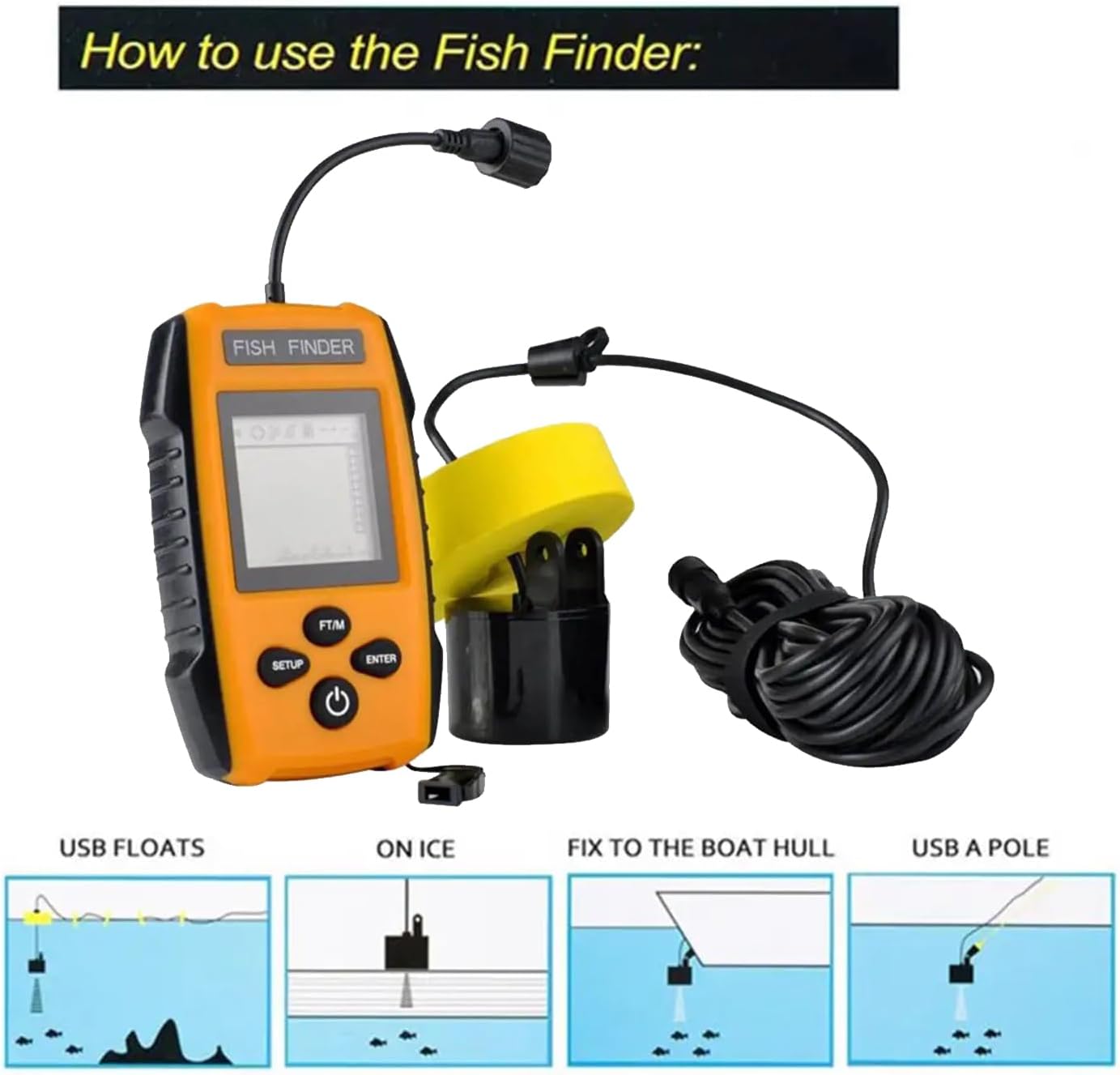 How to use the Fish Finder:

FISH FINDER

FT/M

SETUP

ENTER

USB FLOATS

ON ICE

FIX TO THE BOAT HULL

USB A POLE