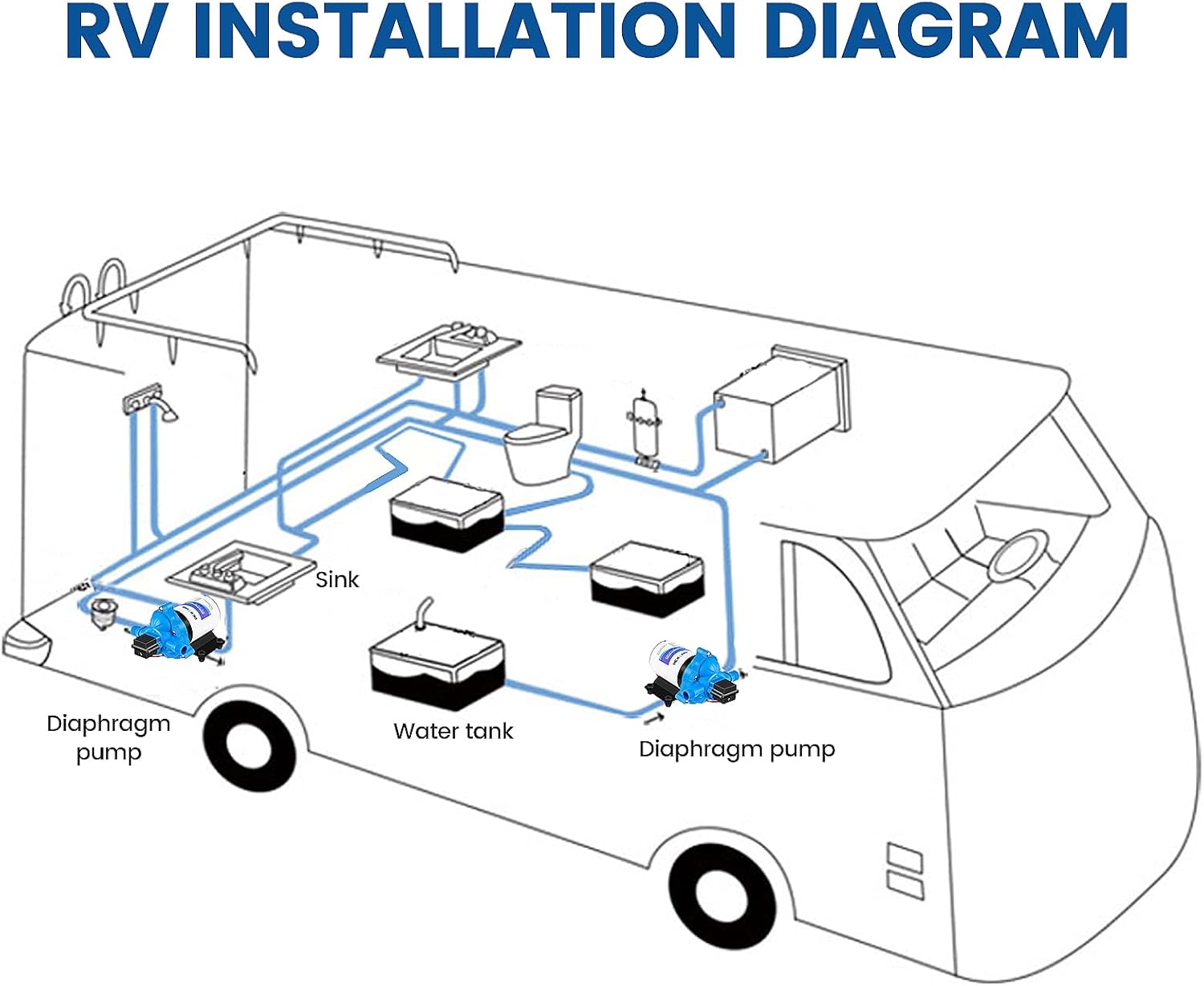 RV INSTALLATION DIAGRAM

Sink

Diaphragm pump

Water tank

Diaphragm pump