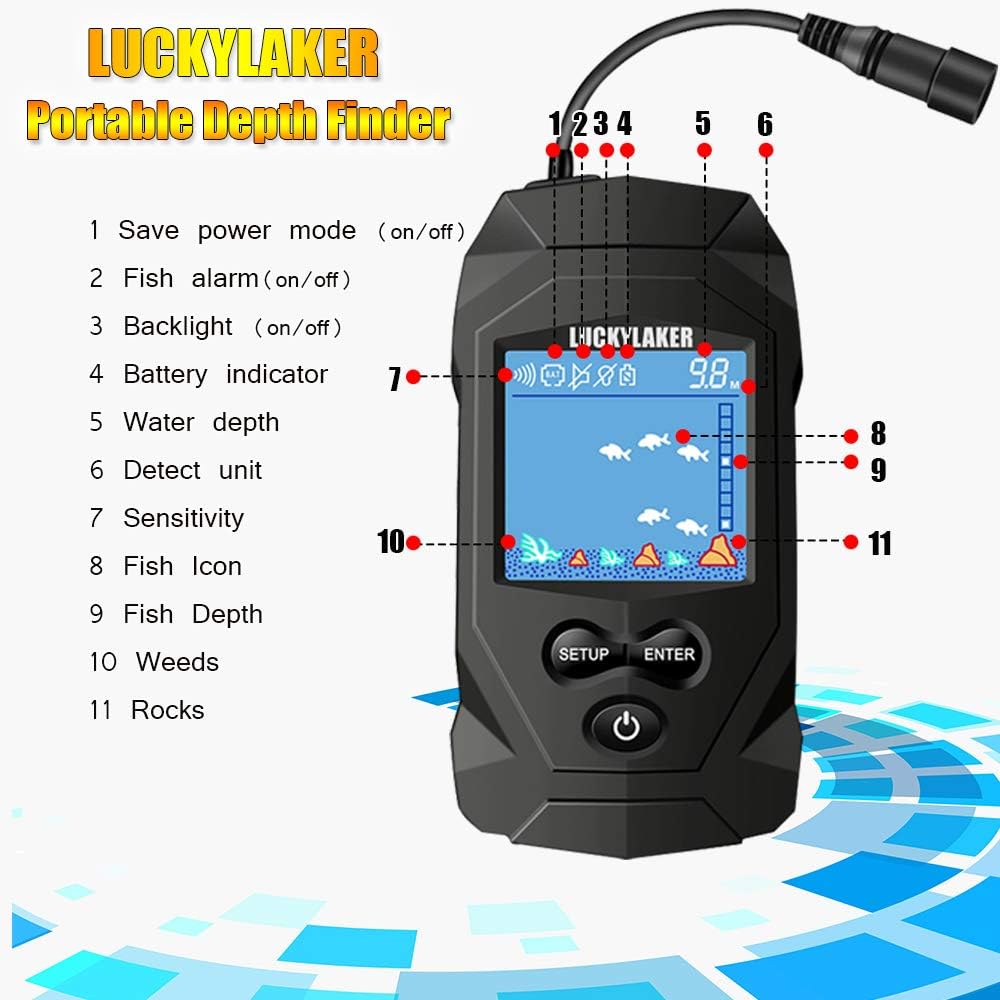 LUCKYLAKER
Portable Depth Finder

1 Save power mode (on/off)
2 Fish alarm(on/off)
3 Backlight (on/off)
4 Battery indicator
5 Water depth
6 Detect unit
7 Sensitivity
8 Fish Icon
9 Fish Depth
10 Weeds
11 Rocks

1 2 3 4 5 6

LUCKYLAKER
BAT
9.8 M

7
8
9
10
11

SETUP
ENTER