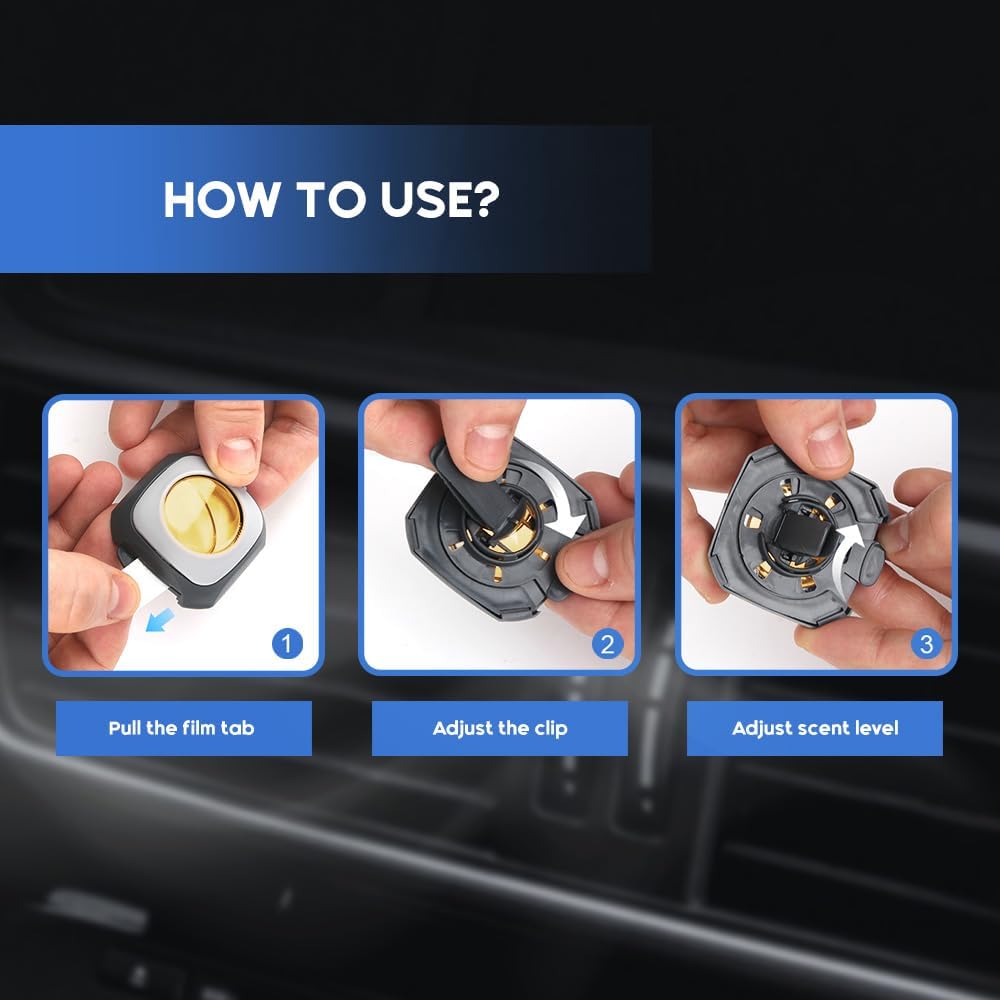 HOW TO USE?

1

Pull the film tab

2

Adjust the clip

3

Adjust scent level