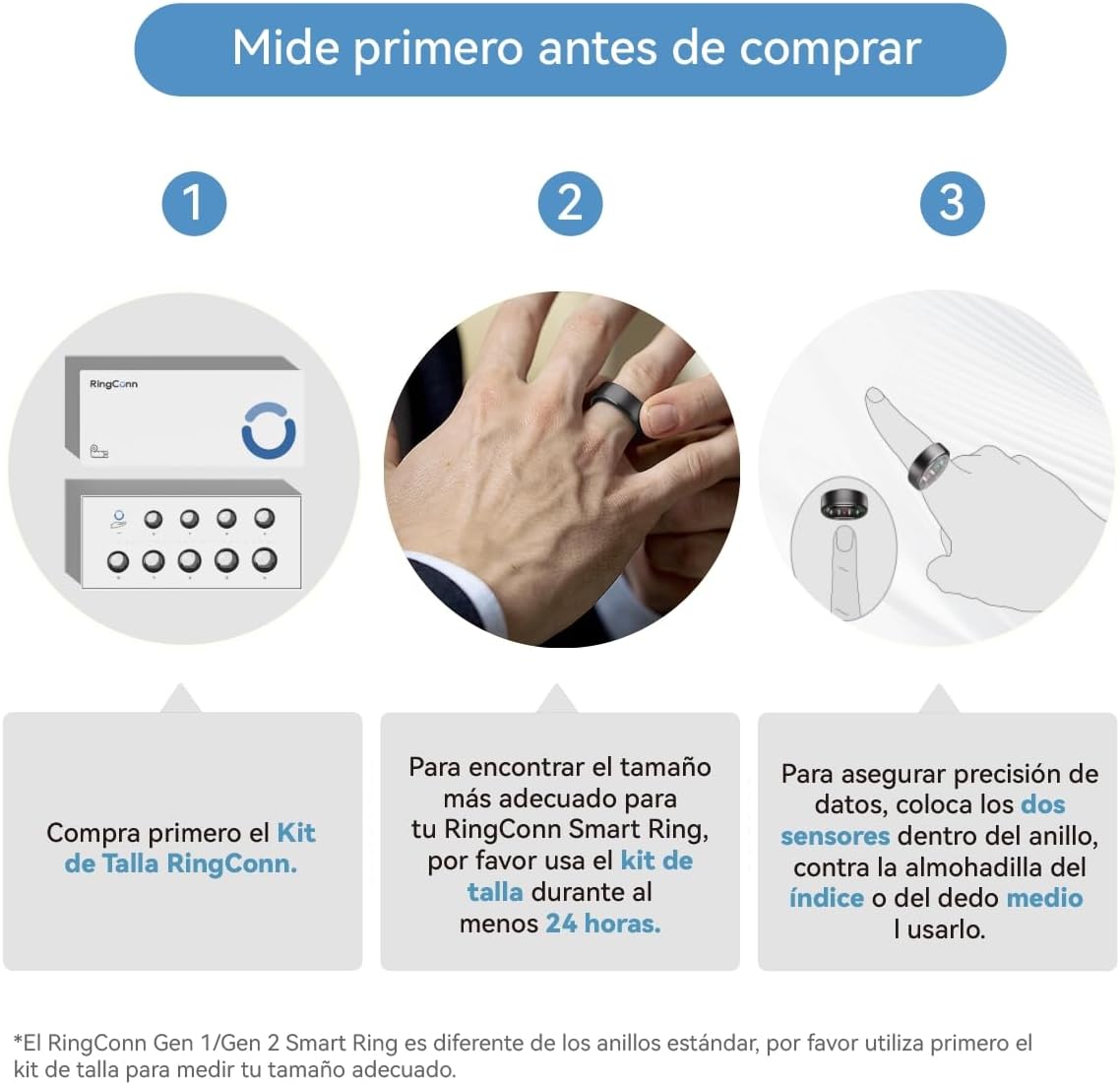 Mide primero antes de comprar

1

2

3

RingConn

Compra primero el Kit de Talla RingConn.

Para encontrar el tamaño más adecuado para tu RingConn Smart Ring, por favor usa el kit de talla durante al menos 24 horas.

Para asegurar precisión de datos, coloca los dos sensores dentro del anillo, contra la almohadilla del índice o del dedo medio l usarlo.

*El RingConn Gen 1/Gen 2 Smart Ring es diferente de los anillos estándar, por favor utiliza primero el kit de talla para medir tu tamaño adecuado.