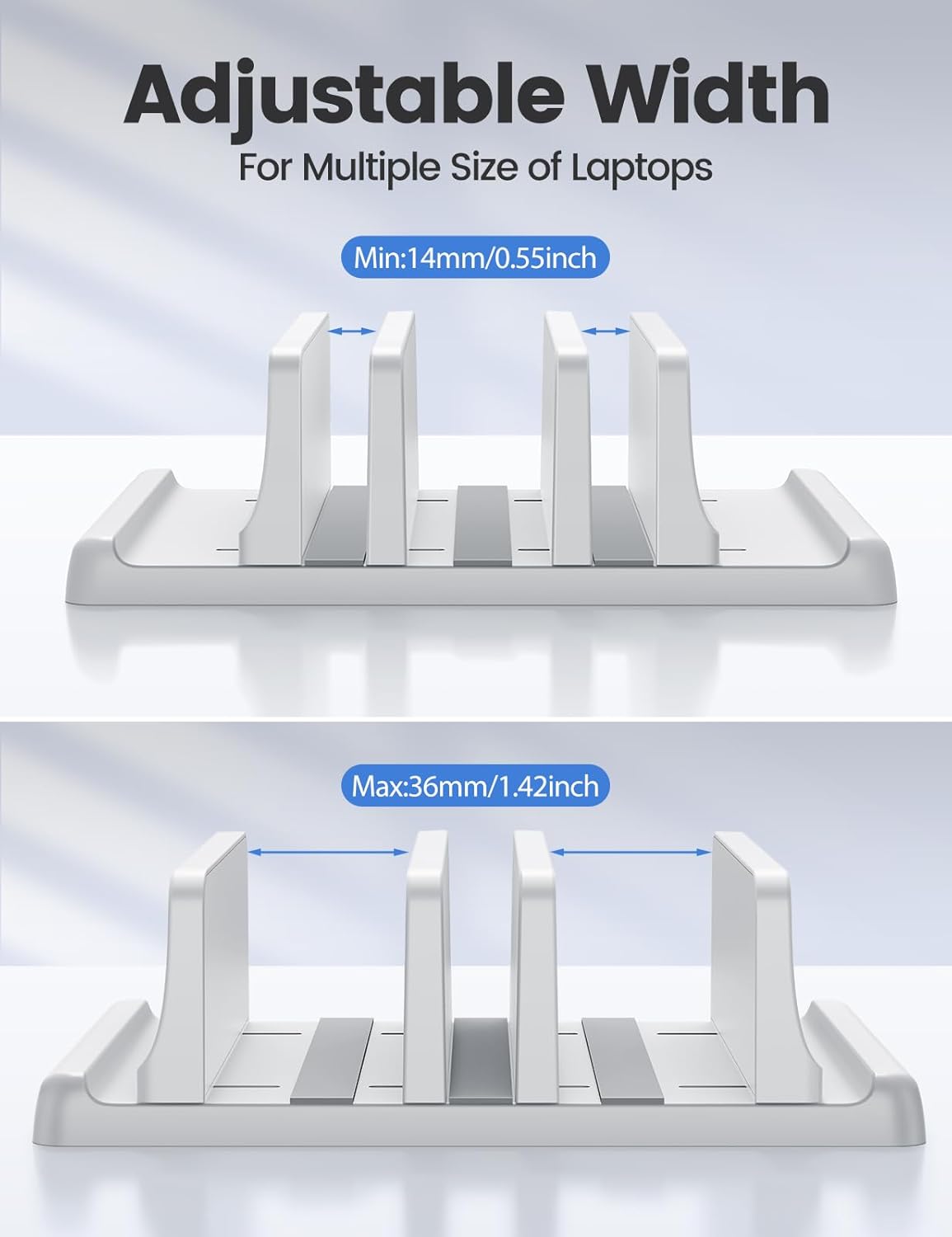 Adjustable Width

For Multiple Size of Laptops

Min:14mm/0.55inch

Max:36mm/1.42inch