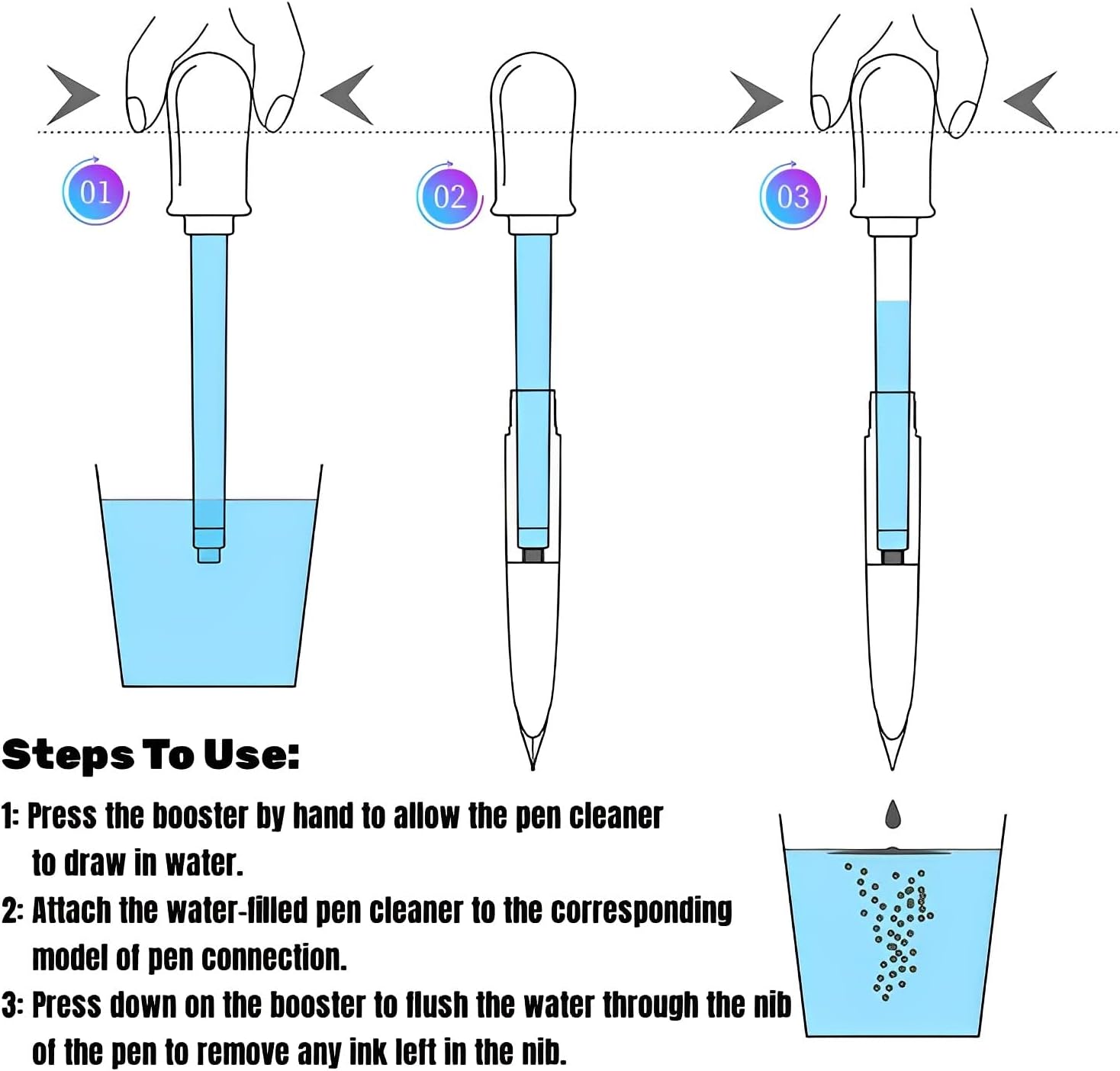 01

02

03

Steps To Use:

1: Press the booster by hand to allow the pen cleaner to draw in water.

2: Attach the water-filled pen cleaner to the corresponding model of pen connection.

3: Press down on the booster to flush the water through the nib of the pen to remove any ink left in the nib.