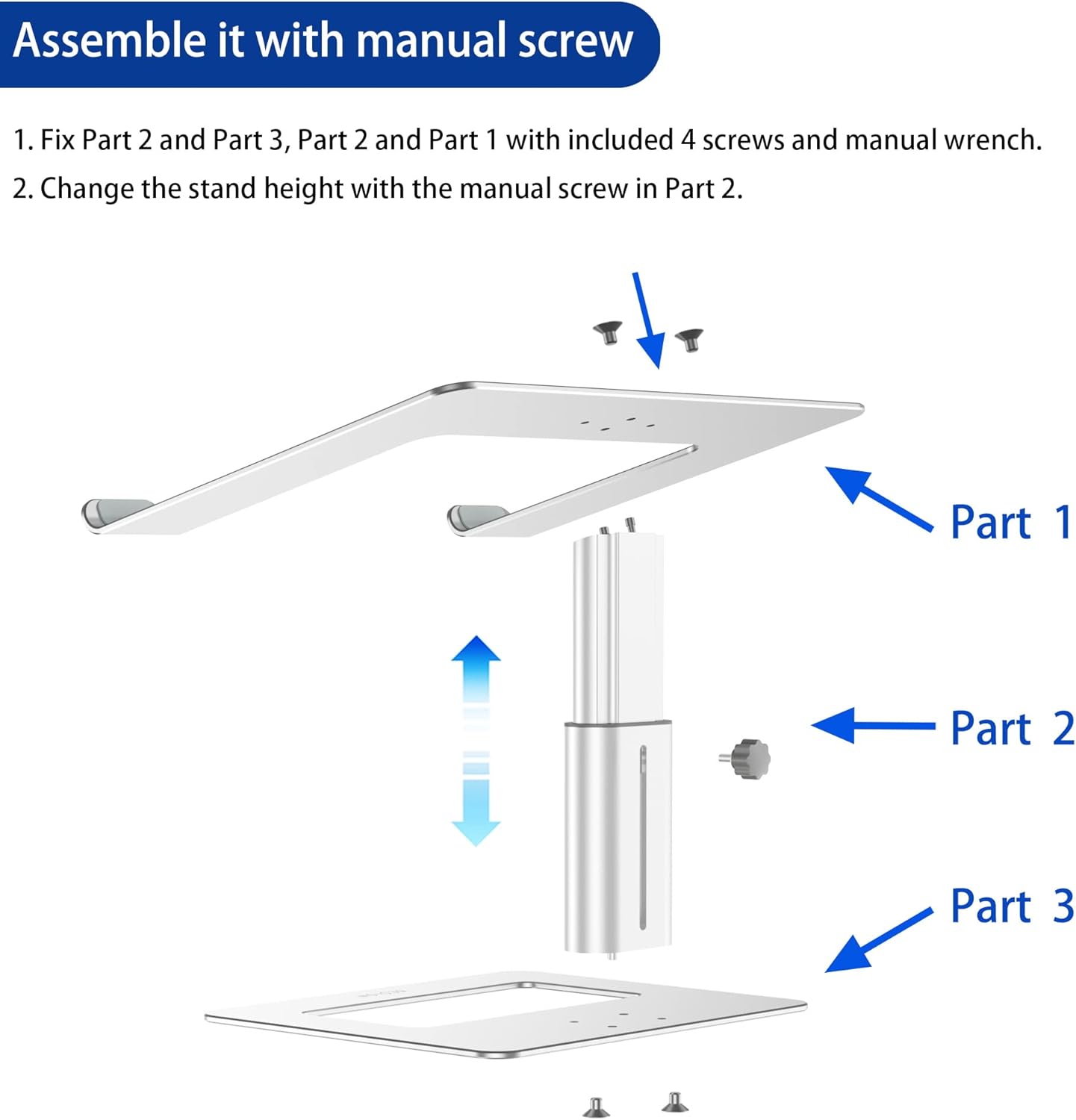 Assemble it with manual screw

1. Fix Part 2 and Part 3, Part 2 and Part 1 with included 4 screws and manual wrench.

2. Change the stand height with the manual screw in Part 2.

Part 1

Part 2

Part 3