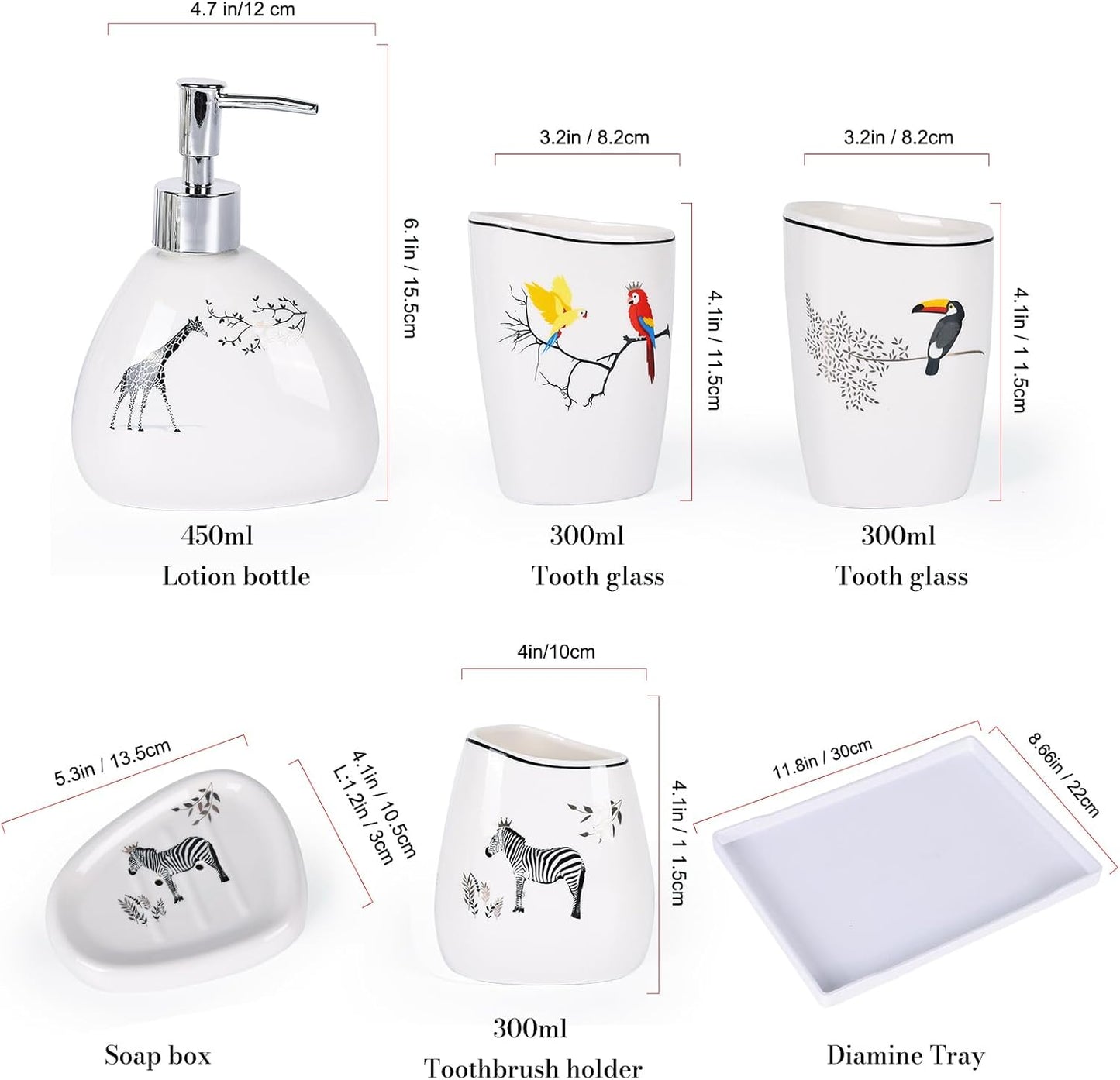 4.7 in/12 cm

6.1in / 15.5cm

450ml
Lotion bottle

3.2in / 8.2cm

4.1in / 11.5cm

300ml
Tooth glass

3.2in / 8.2cm

4.1in / 1 1.5cm

300ml
Tooth glass

5.3in / 13.5cm

4.1in / 10.5cm
L:1.2in / 3cm

Soap box

4in/10cm

4.1in / 1 1.5cm

300ml
Toothbrush holder

11.8in / 30cm

8.66in / 22cm

Diamine Tray