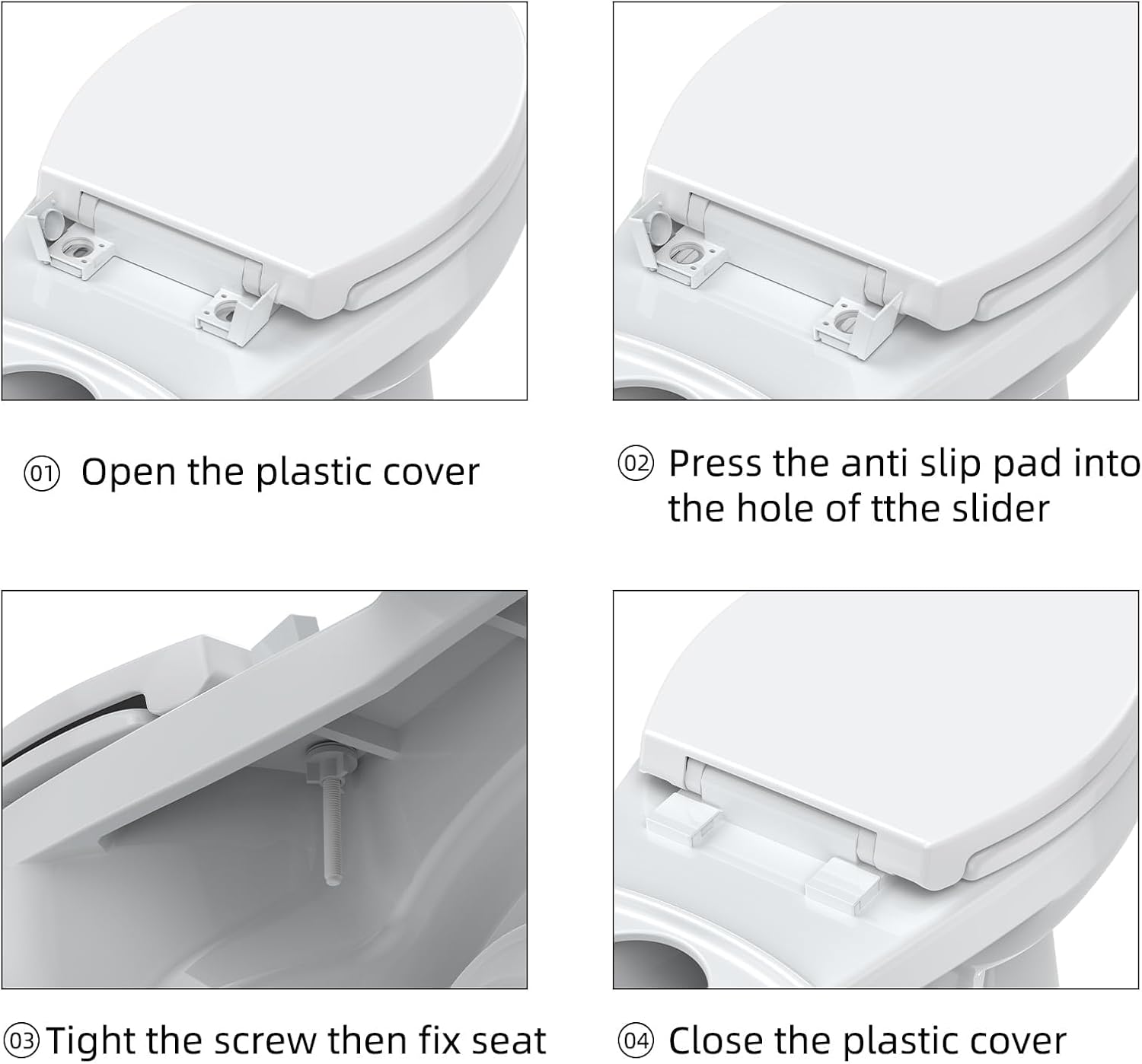 ⓪① Open the plastic cover

⓪② Press the anti slip pad into the hole of tthe slider

⓪③ Tight the screw then fix seat

⓪④ Close the plastic cover