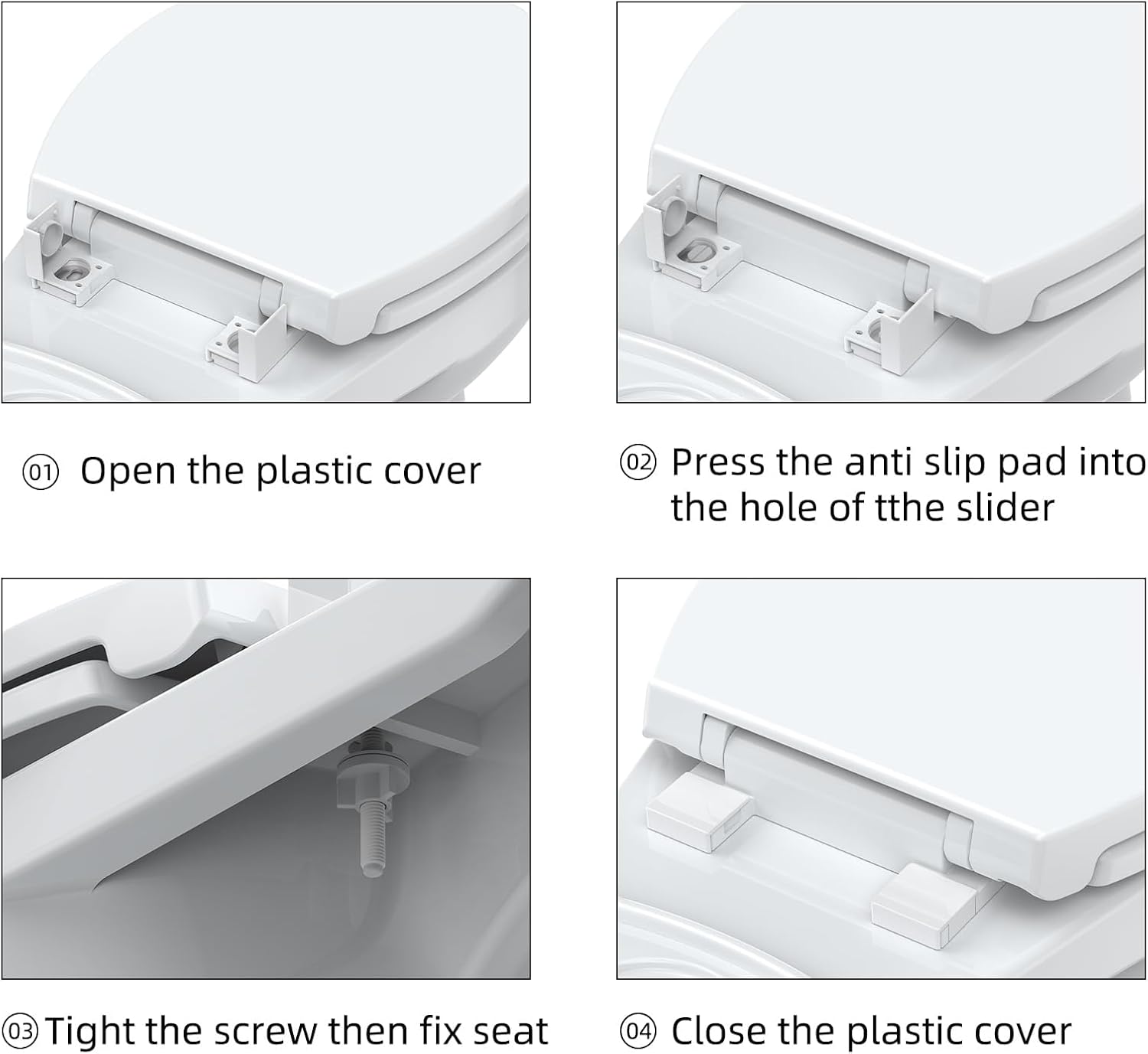 01 Open the plastic cover

02 Press the anti slip pad into the hole of tthe slider

03 Tight the screw then fix seat

04 Close the plastic cover