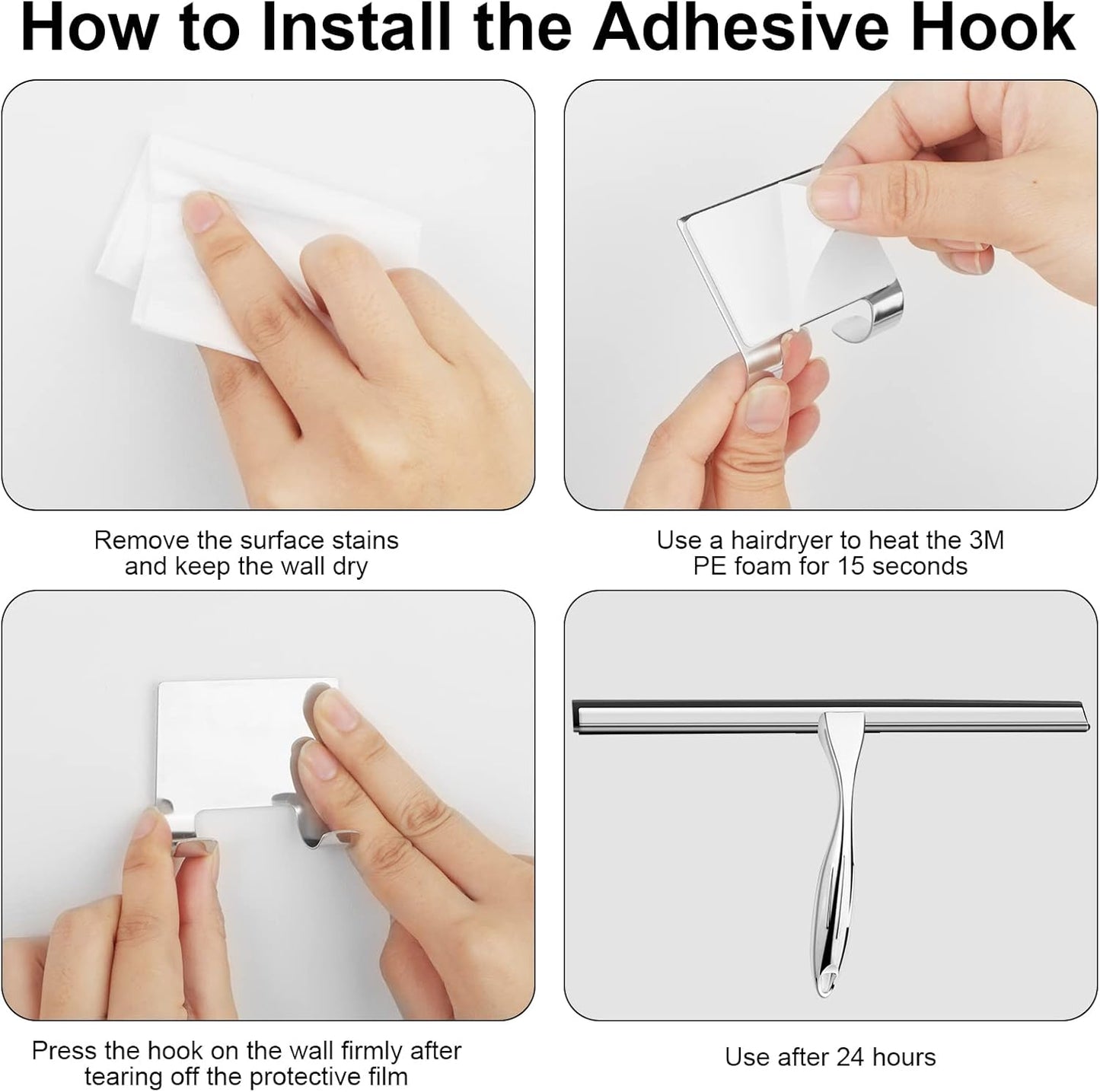 How to Install the Adhesive Hook

Remove the surface stains and keep the wall dry

Use a hairdryer to heat the 3M PE foam for 15 seconds

Press the hook on the wall firmly after tearing off the protective film

Use after 24 hours