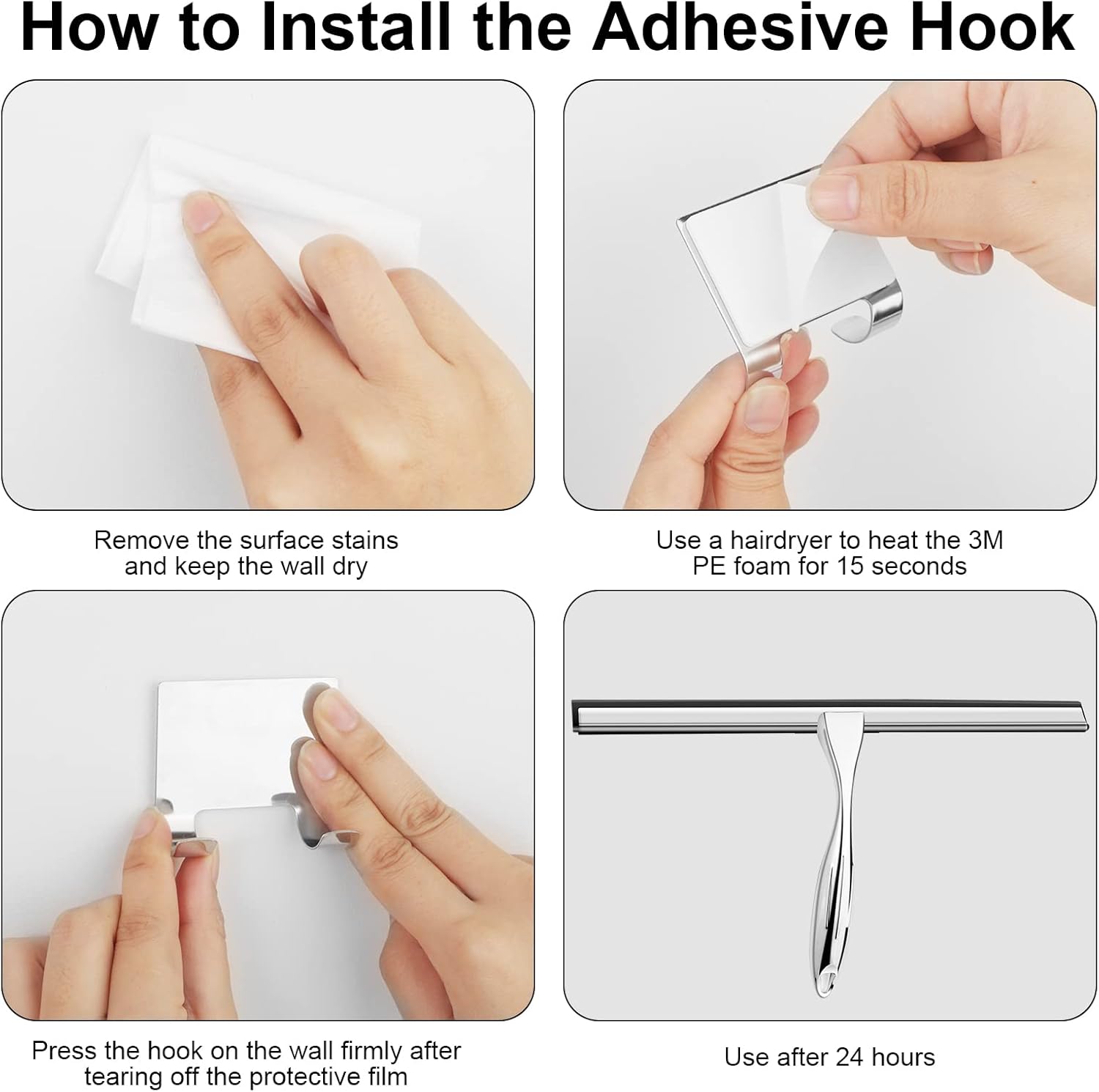 How to Install the Adhesive Hook

Remove the surface stains and keep the wall dry

Use a hairdryer to heat the 3M PE foam for 15 seconds

Press the hook on the wall firmly after tearing off the protective film

Use after 24 hours