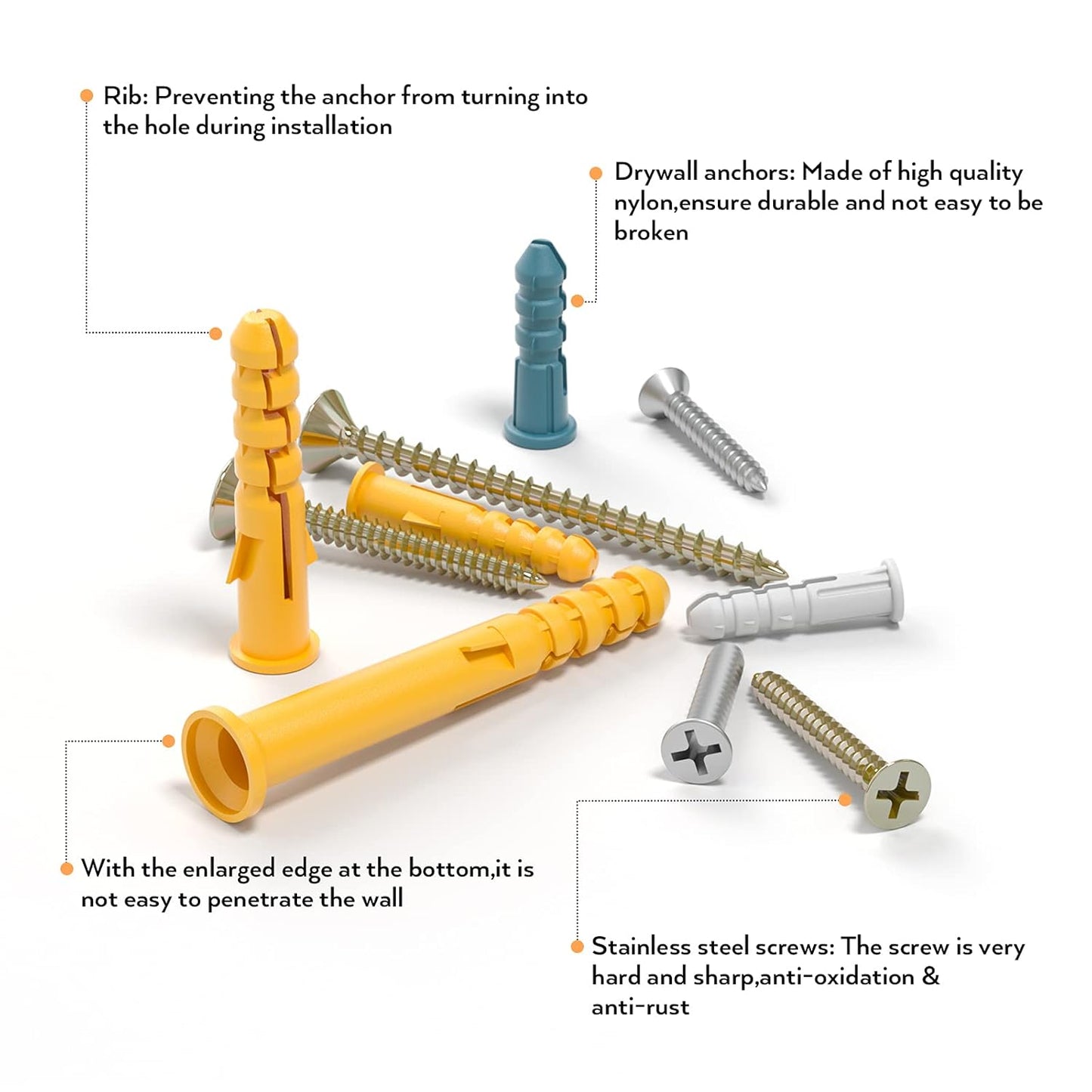 Rib: Preventing the anchor from turning into the hole during installation

Drywall anchors: Made of high quality nylon,ensure durable and not easy to be broken

With the enlarged edge at the bottom,it is not easy to penetrate the wall

Stainless steel screws: The screw is very hard and sharp,anti-oxidation & anti-rust