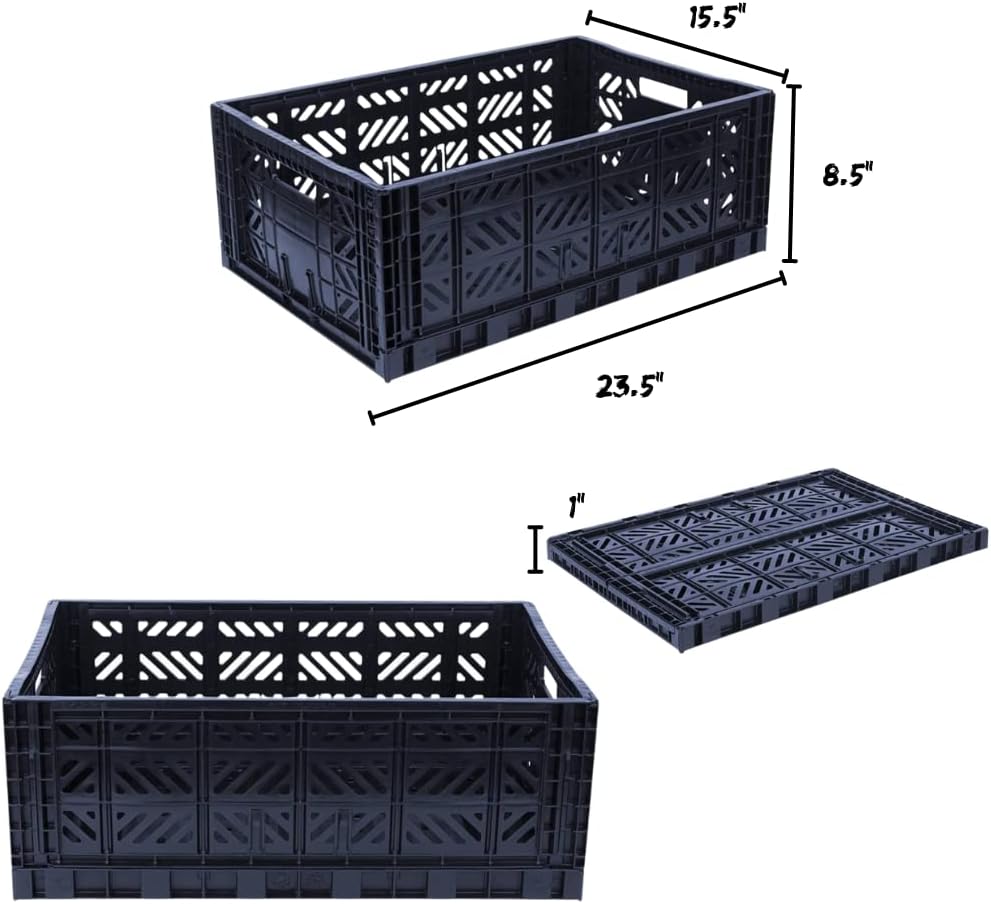 15.5"

8.5"

23.5"

1"